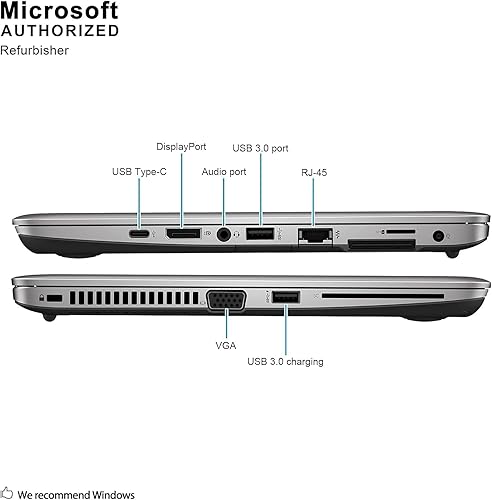 Microsoft
AUTHORIZED
Refurbisher

DisplayPort
USB 3.0 port
USB Type-C
Audio port
RJ-45

VGA
USB 3.0 charging

We recommend Windows