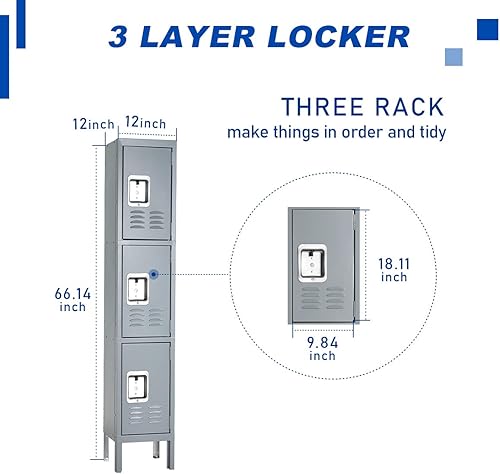 3 LAYER LOCKER

THREE RACK
make things in order and tidy

12inch 12inch

66.14 inch

18.11 inch

9.84 inch