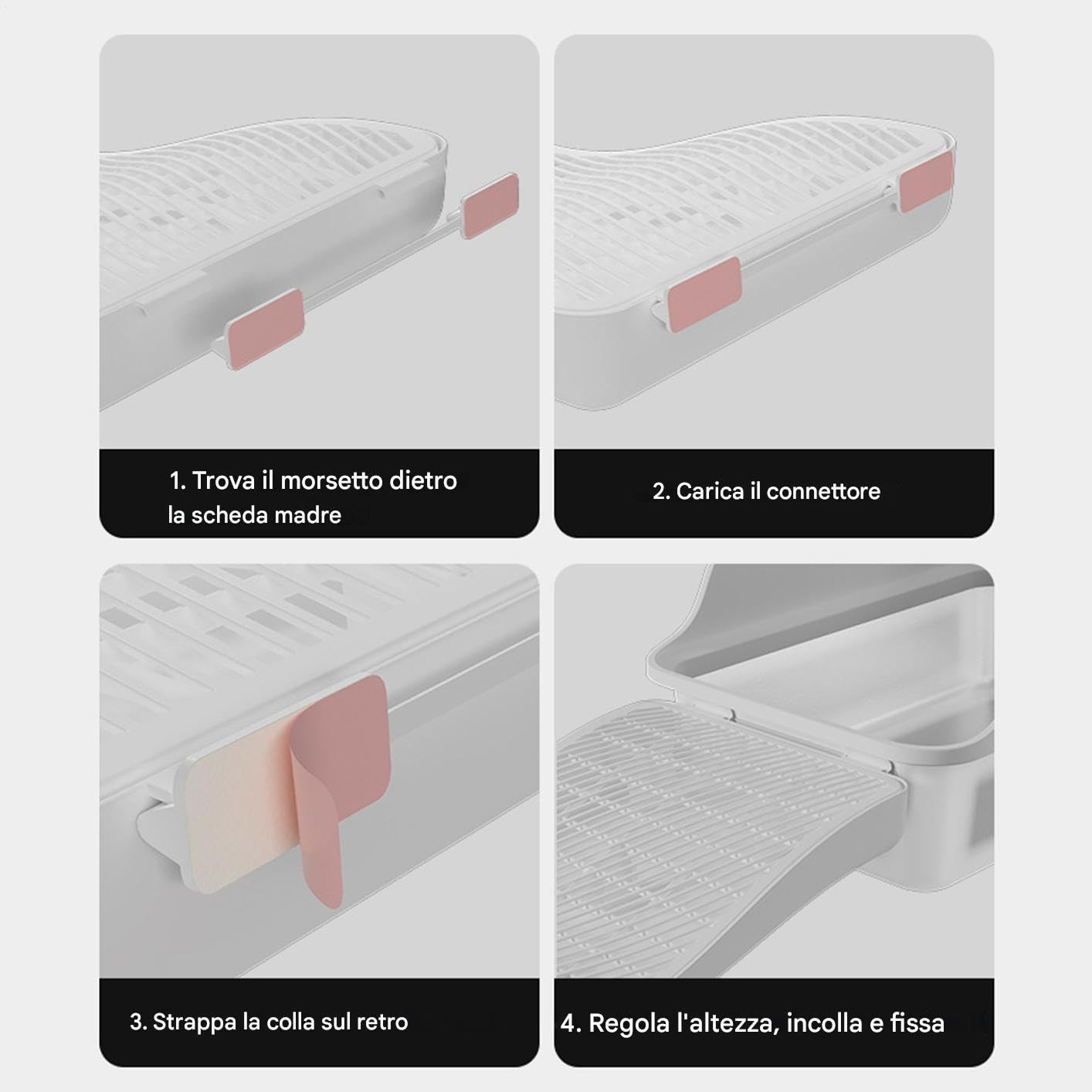 1. Trova il morsetto dietro la scheda madre

2. Carica il connettore

3. Strappa la colla sul retro

4. Regola l'altezza, incolla e fissa