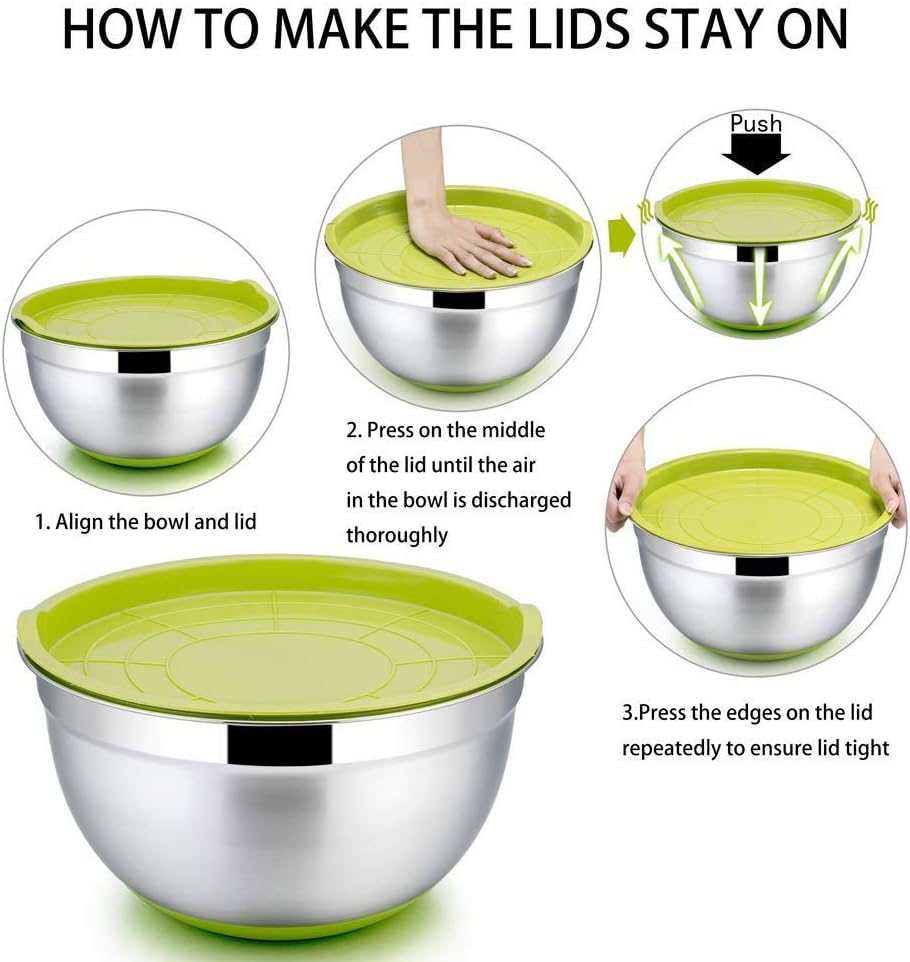 HOW TO MAKE THE LIDS STAY ON

Push

1. Align the bowl and lid

2. Press on the middle of the lid until the air in the bowl is discharged thoroughly

3.Press the edges on the lid repeatedly to ensure lid tight