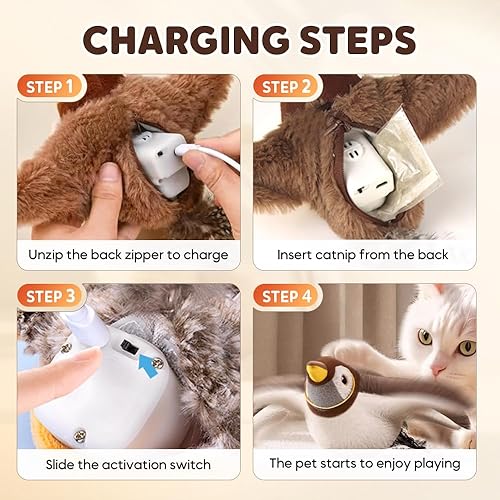 CHARGING STEPS

STEP 1

Unzip the back zipper to charge

STEP 2

Insert catnip from the back

STEP 3

Slide the activation switch

STEP 4

The pet starts to enjoy playing