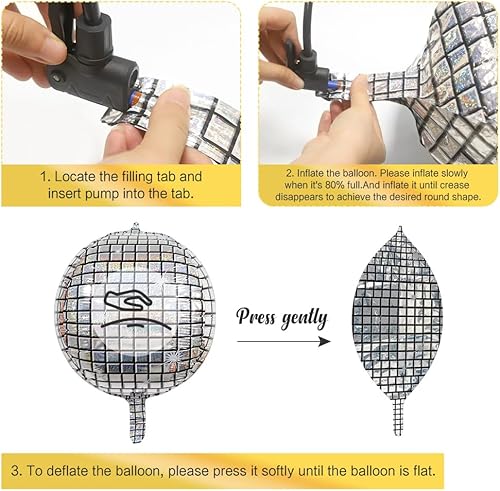 1. Locate the filling tab and insert pump into the tab.

2. Inflate the balloon. Please inflate slowly when it's 80% full.And inflate it until crease disappears to achieve the desired round shape.

Press gently

3. To deflate the balloon, please press it softly until the balloon is flat.