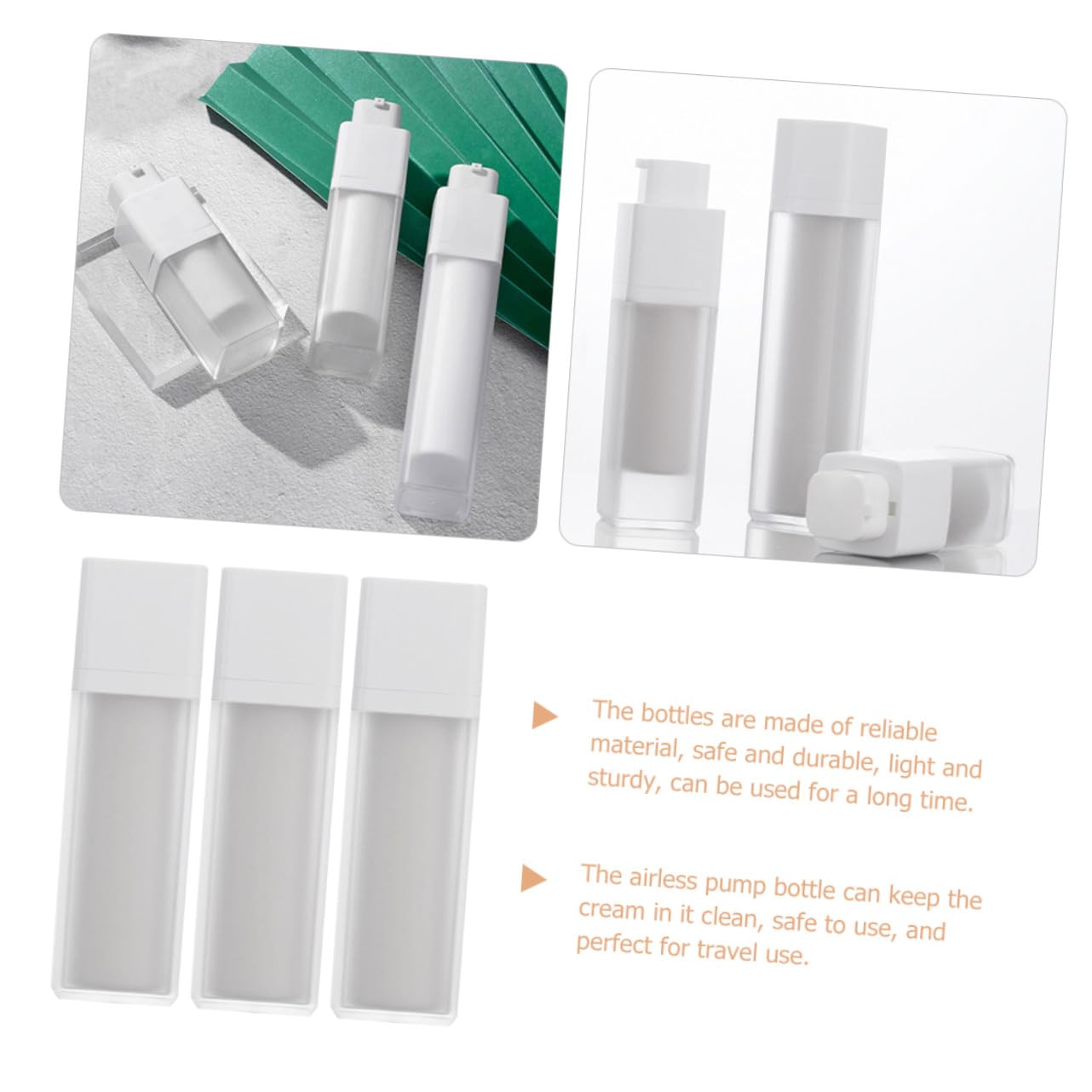 The bottles are made of reliable material, safe and durable, light and sturdy, can be used for a long time.

The airless pump bottle can keep the cream in it clean, safe to use, and perfect for travel use.