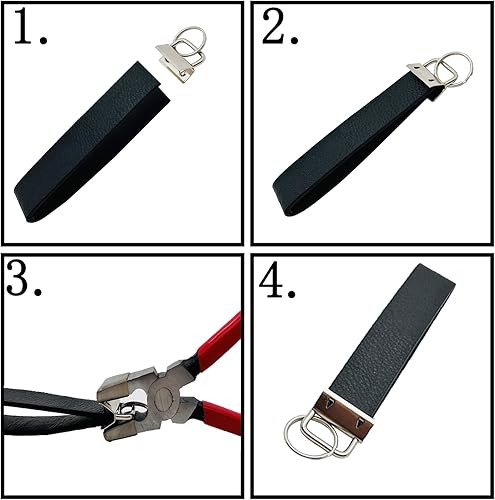 1.

2.

3.

4.