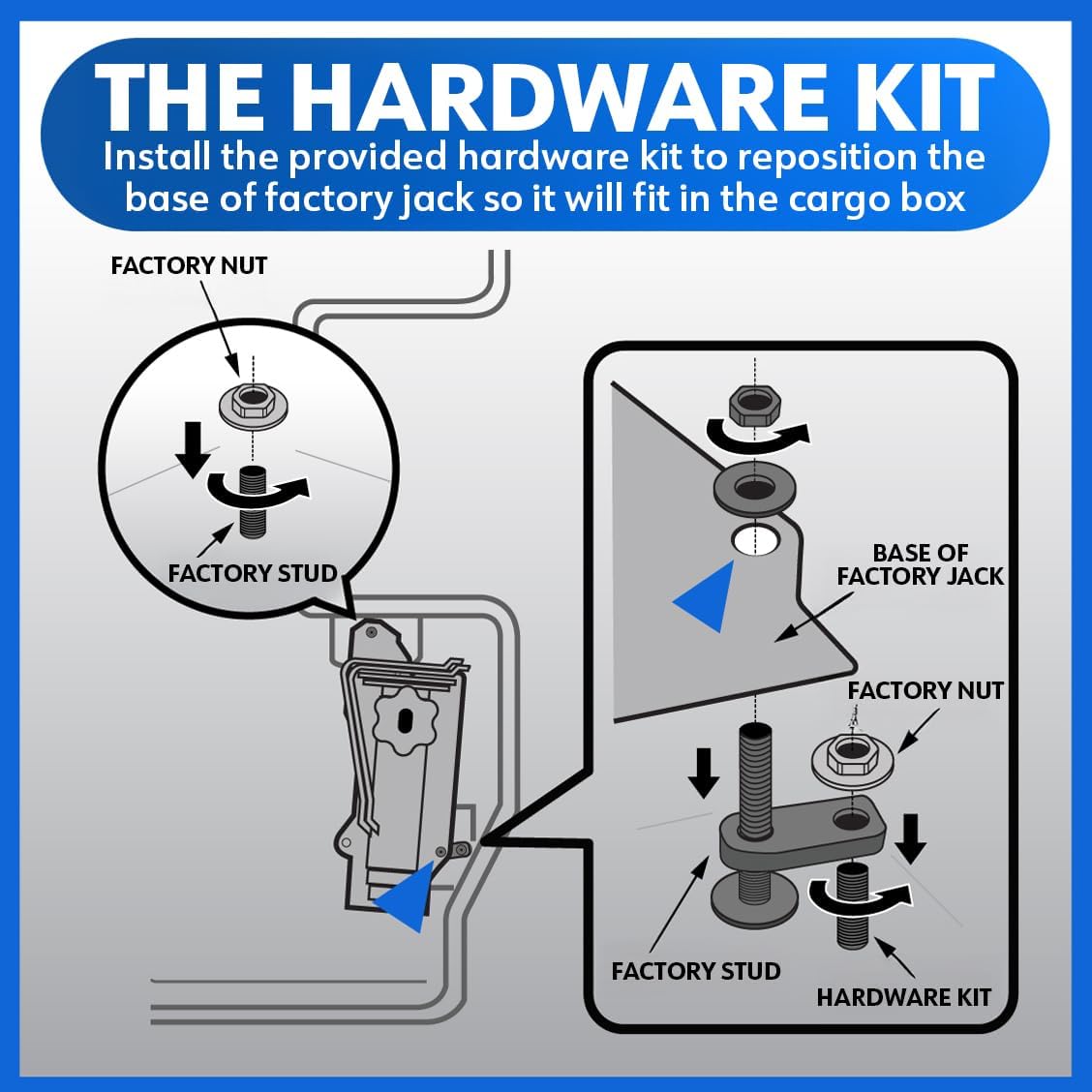 THE HARDWARE KIT
Install the provided hardware kit to reposition the base of factory jack so it will fit in the cargo box

FACTORY NUT

FACTORY STUD

BASE OF FACTORY JACK

FACTORY NUT

FACTORY STUD

HARDWARE KIT