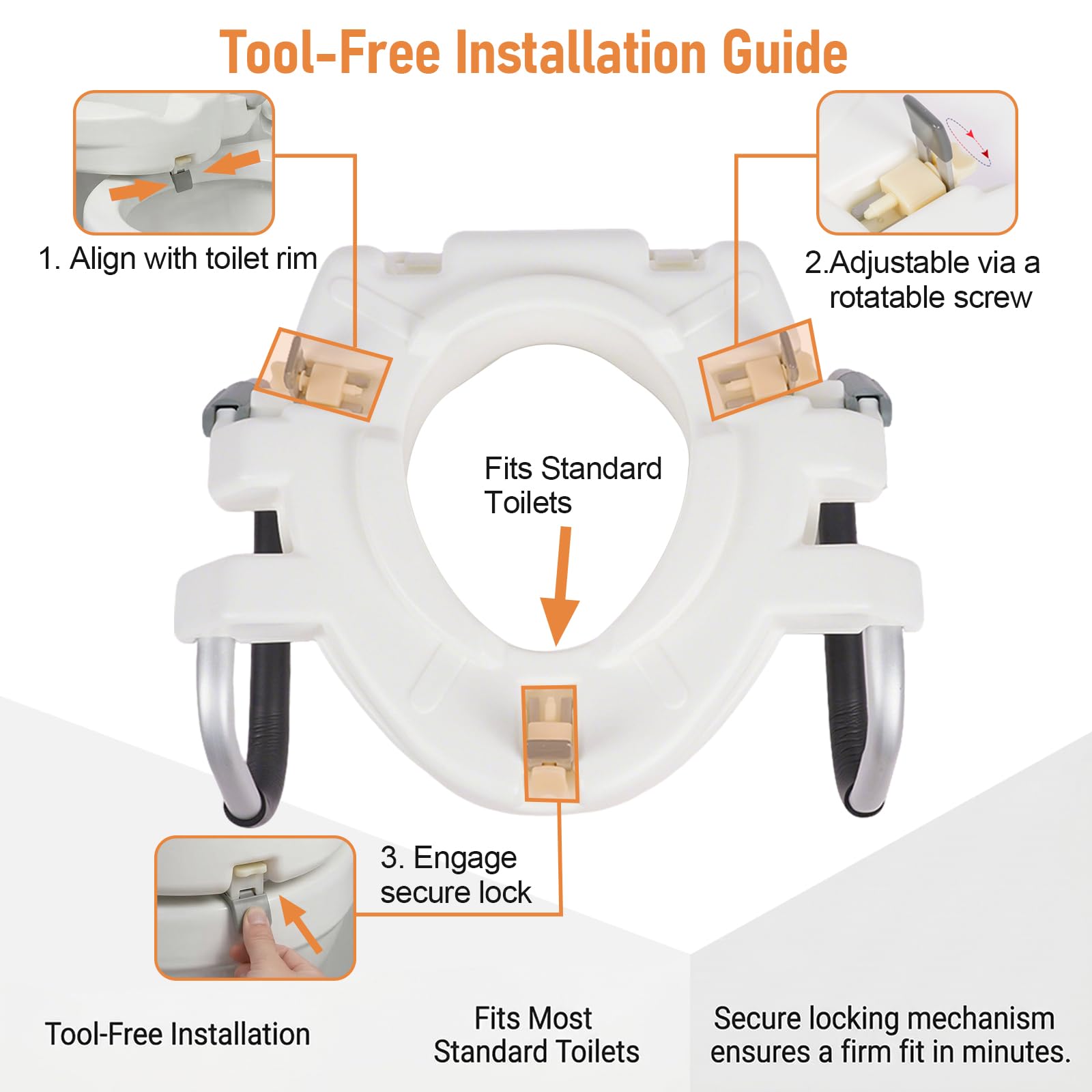 Tool-Free Installation Guide

1. Align with toilet rim

2.Adjustable via a rotatable screw

Fits Standard Toilets

3. Engage secure lock

Tool-Free Installation

Fits Most Standard Toilets

Secure locking mechanism ensures a firm fit in minutes.