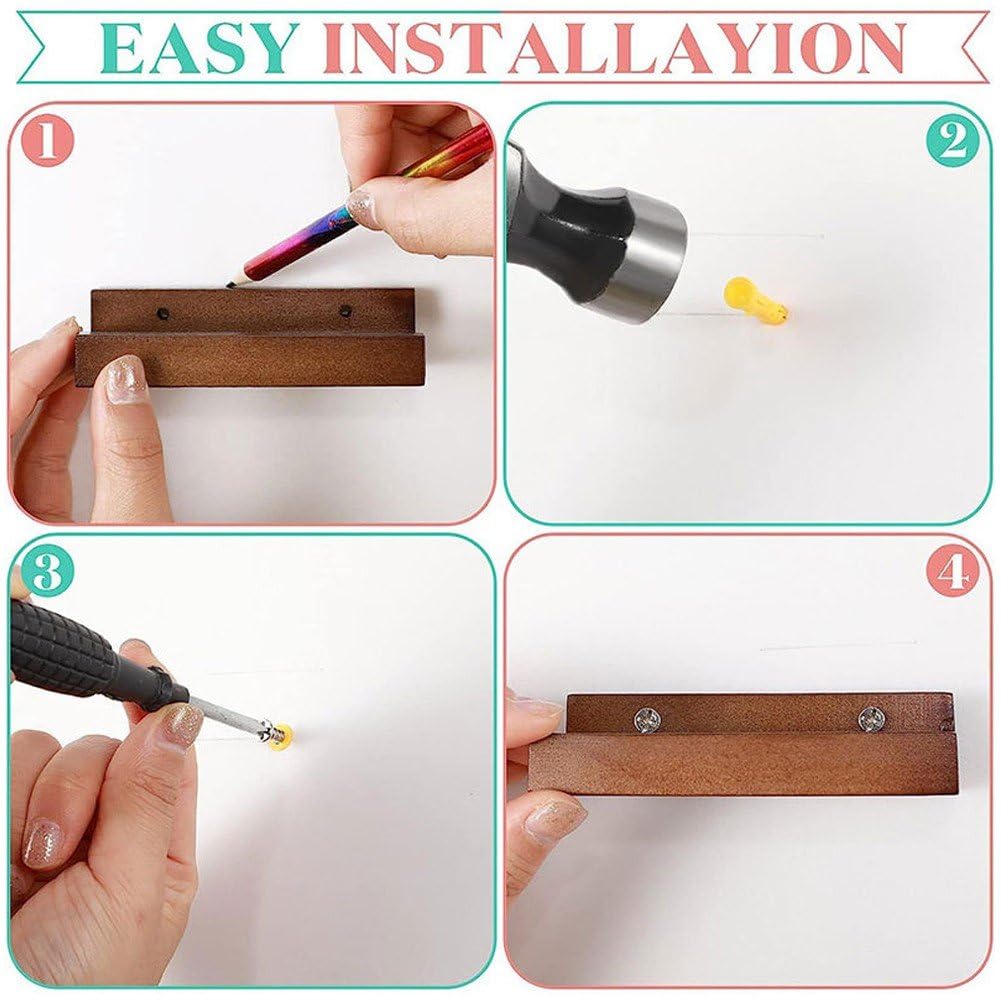 EASY INSTALLAYION

1

2

3

4