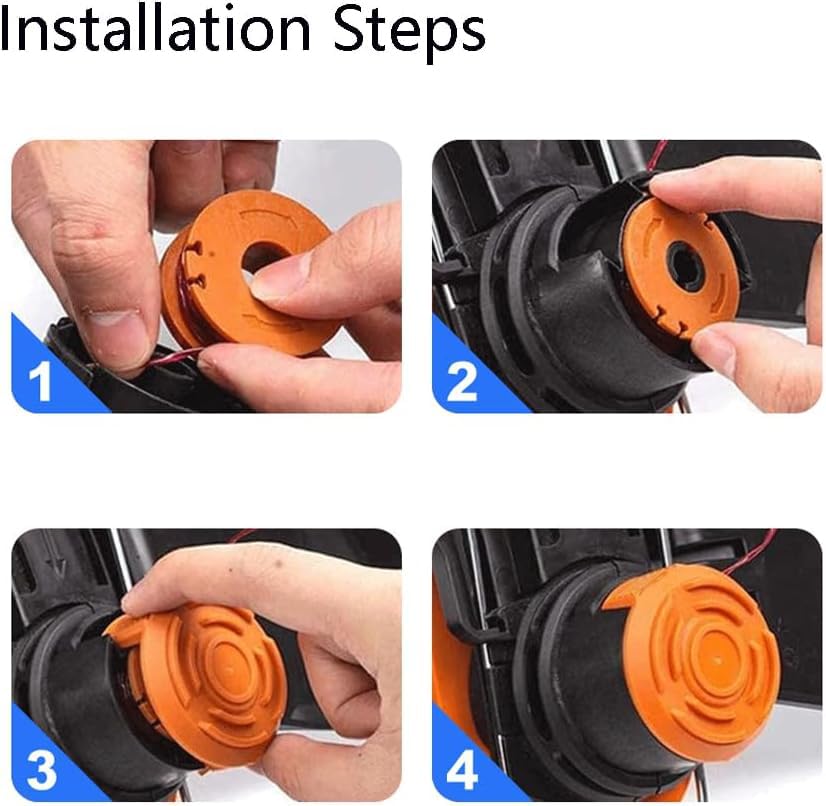 Installation Steps

1

2

3

4