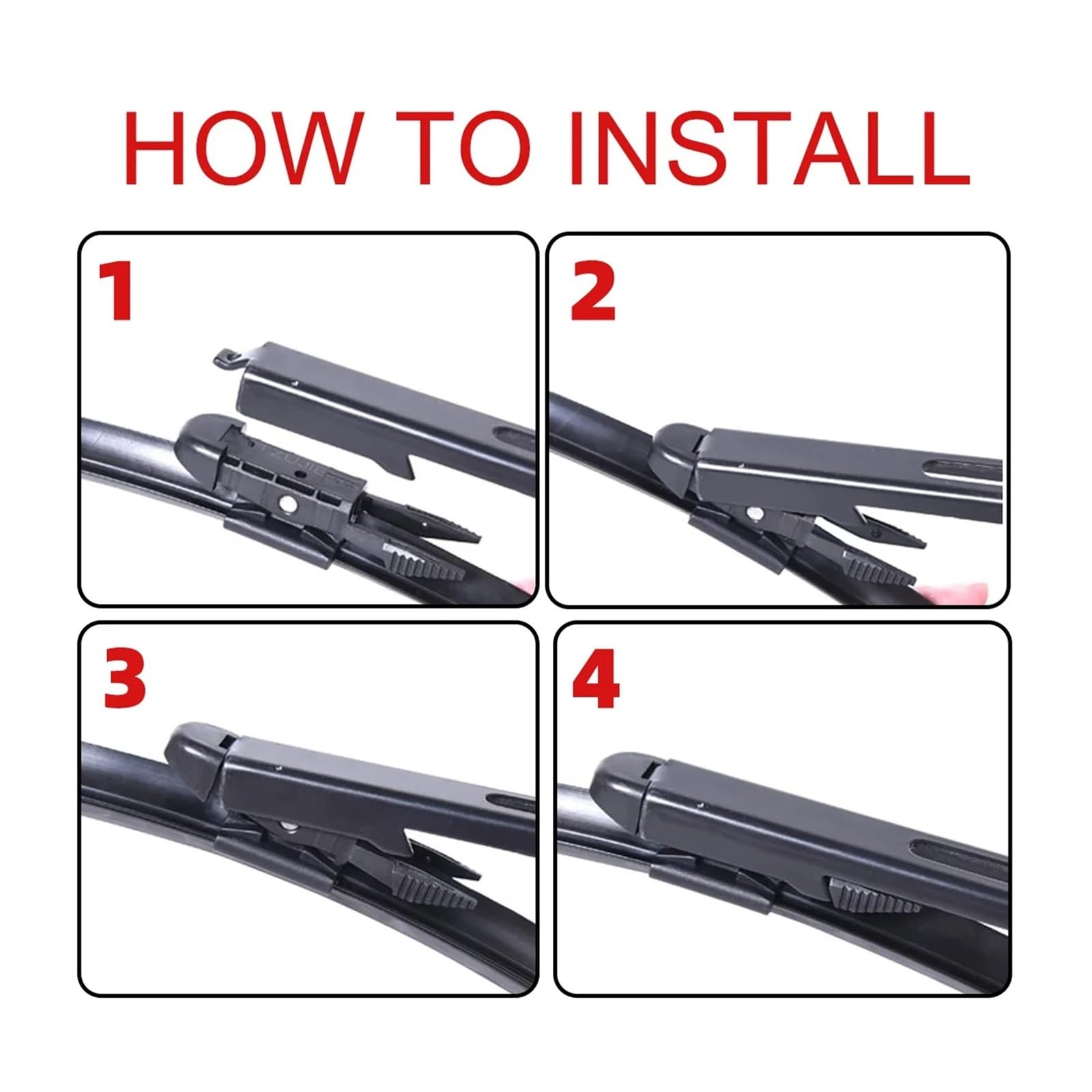 HOW TO INSTALL

1

2

3

4