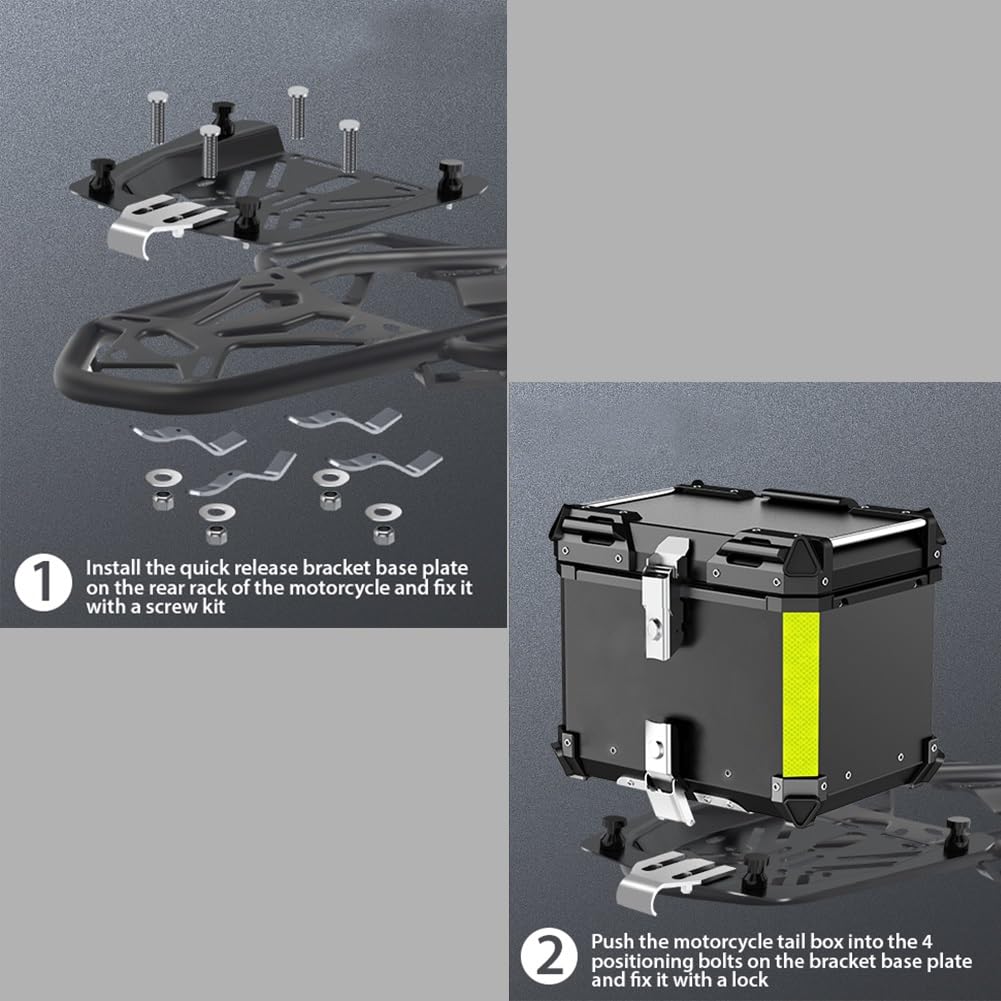 1 Install the quick release bracket base plate on the rear rack of the motorcycle and fix it with a screw kit

2 Push the motorcycle tail box into the 4 positioning bolts on the bracket base plate and fix it with a lock