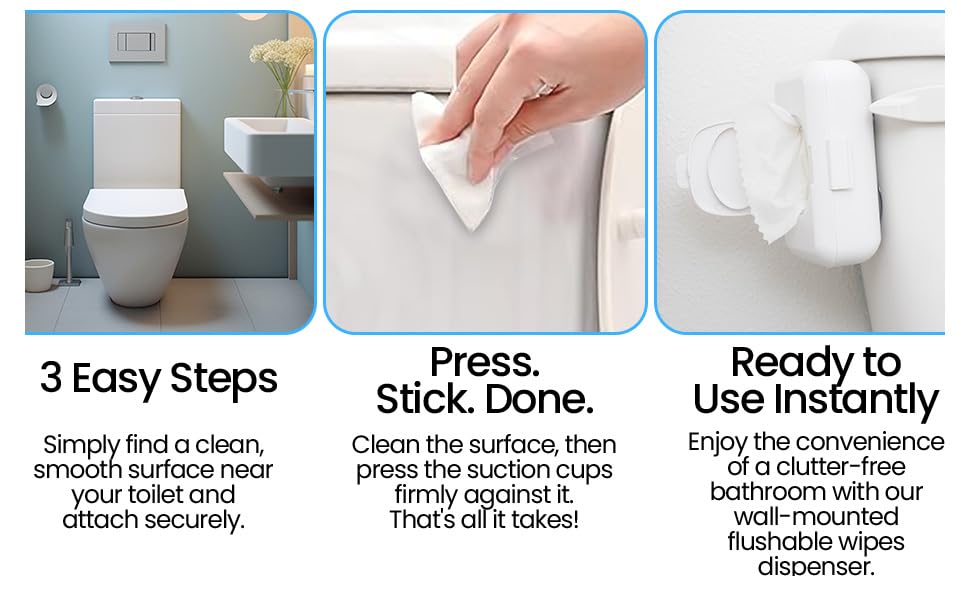 3 Easy Steps

Simply find a clean, smooth surface near your toilet and attach securely.

Press. Stick. Done.

Clean the surface, then press the suction cups firmly against it. That's all it takes!

Ready to Use Instantly

Enjoy the convenience of a clutter-free bathroom with our wall-mounted flushable wipes dispenser.