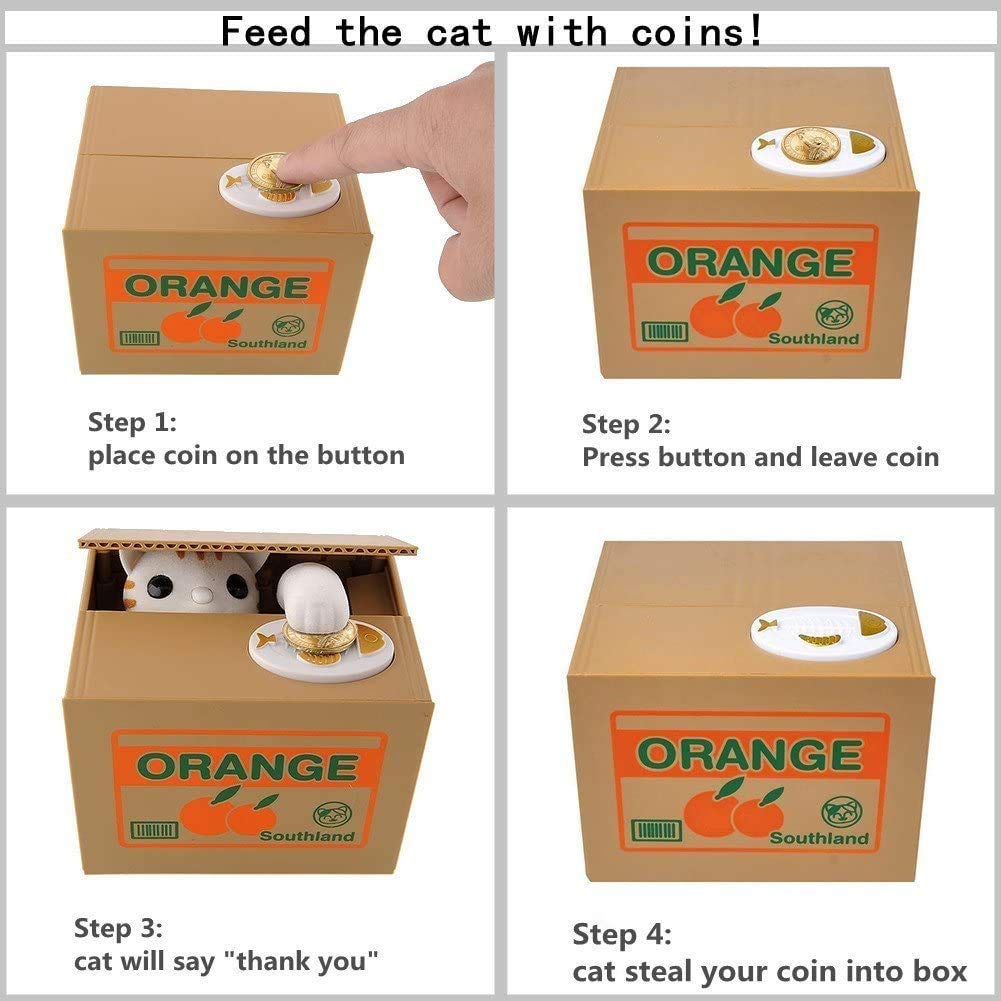 Feed the cat with coins!

ORANGE
Southland

Step 1:
place coin on the button

ORANGE
Southland

Step 2:
Press button and leave coin

ORANGE
Southland

Step 3:
cat will say "thank you"

ORANGE
Southland

Step 4:
cat steal your coin into box