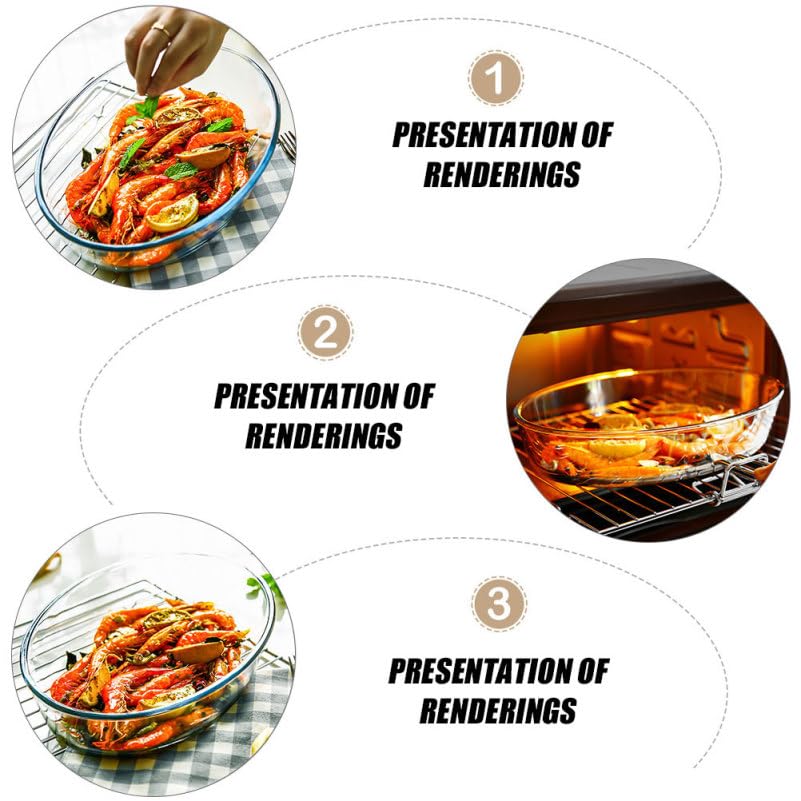 1

PRESENTATION OF RENDERINGS

2

PRESENTATION OF RENDERINGS

3

PRESENTATION OF RENDERINGS