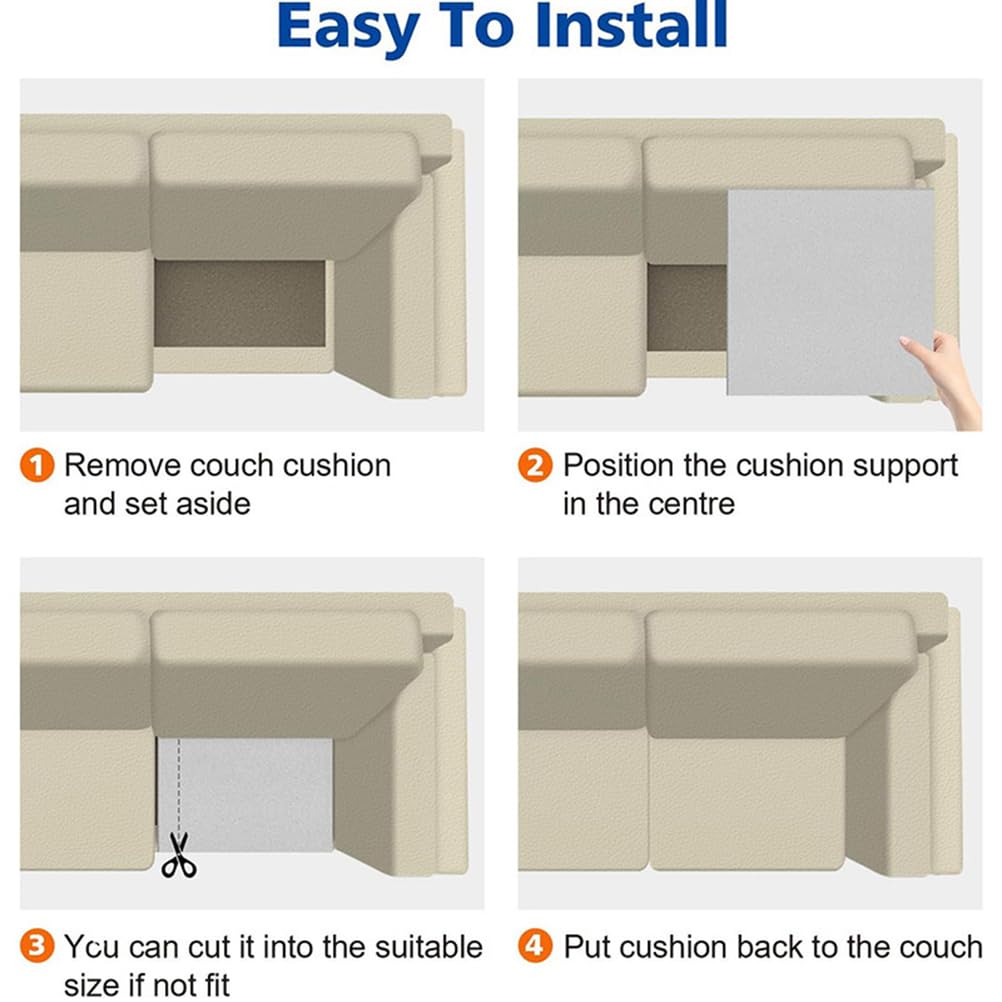 Easy To Install

1 Remove couch cushion and set aside

2 Position the cushion support in the centre

3 Ycu can cut it into the suitable size if not fit

4 Put cushion back to the couch