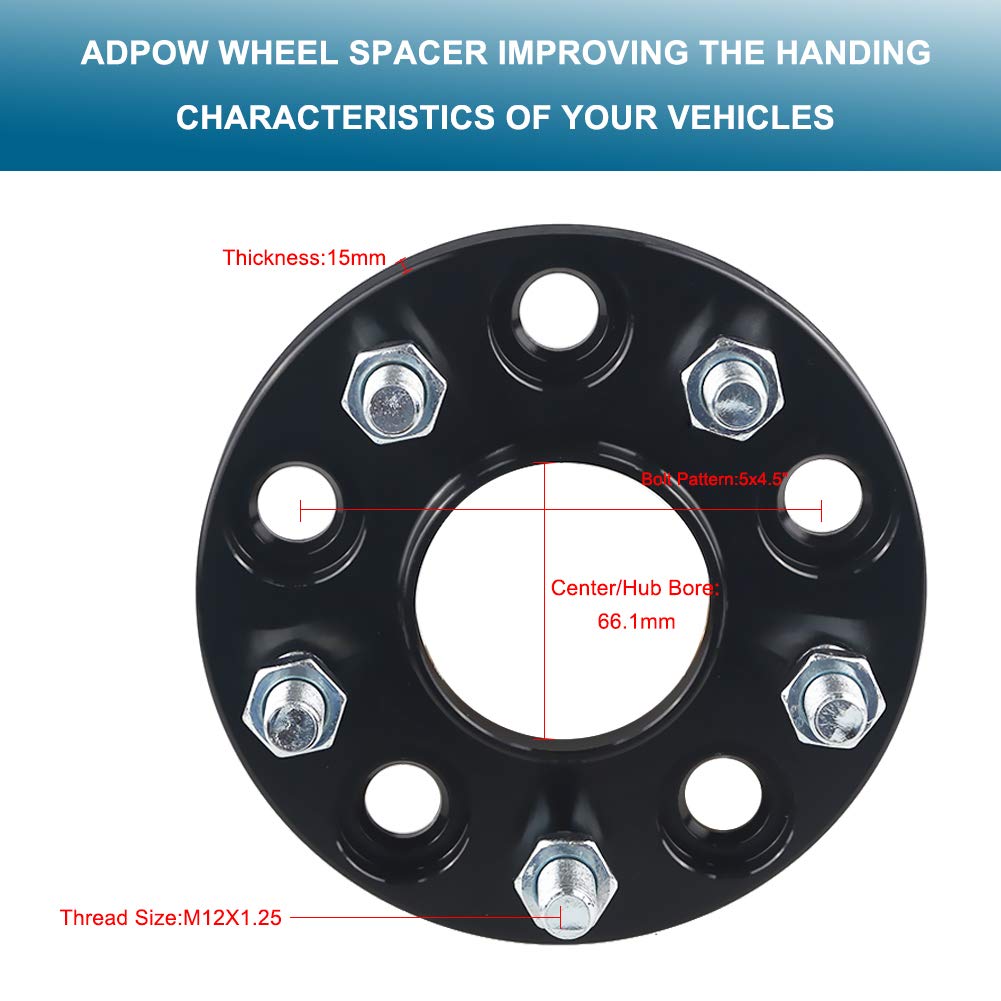 ADPOW WHEEL SPACER IMPROVING THE HANDING CHARACTERISTICS OF YOUR VEHICLES

Thickness:15mm

Bolt Pattern:5x4.5"

Center/Hub Bore: 66.1mm

Thread Size:M12X1.25