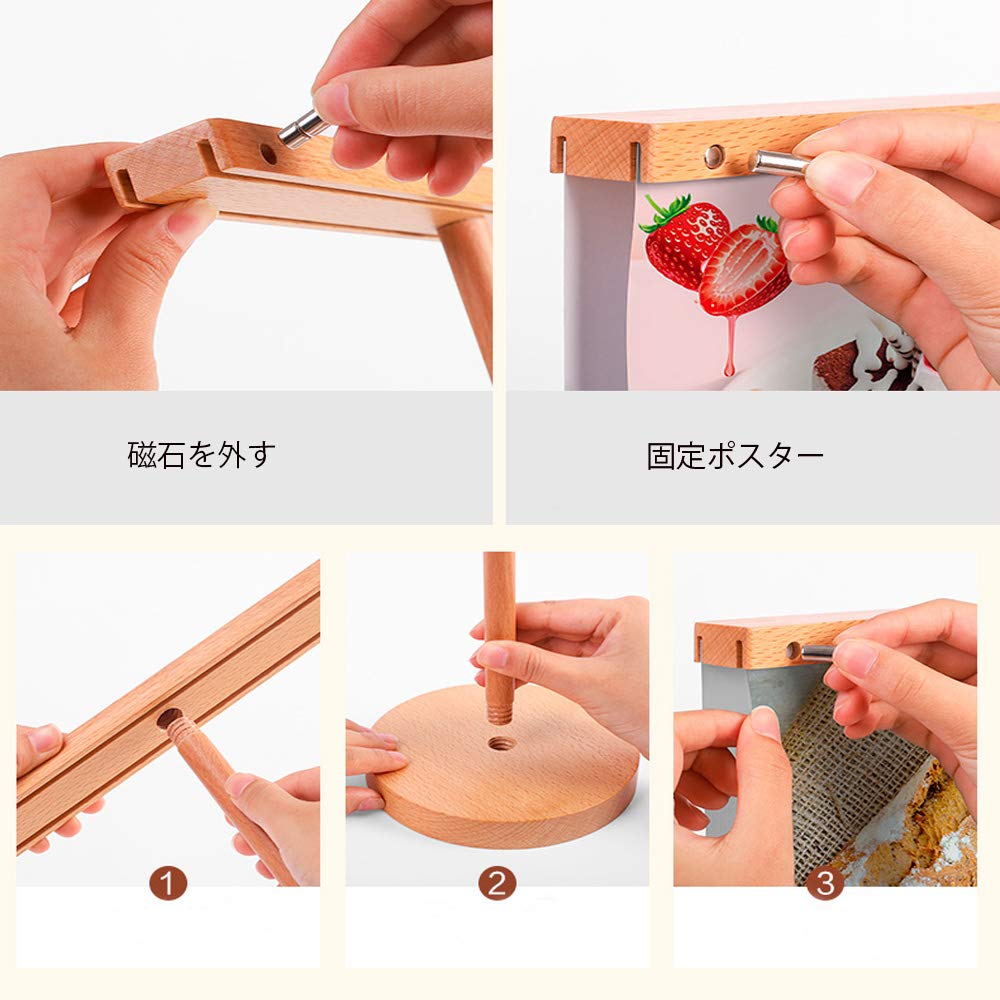 磁石を外す

固定ポスター

1

2

3