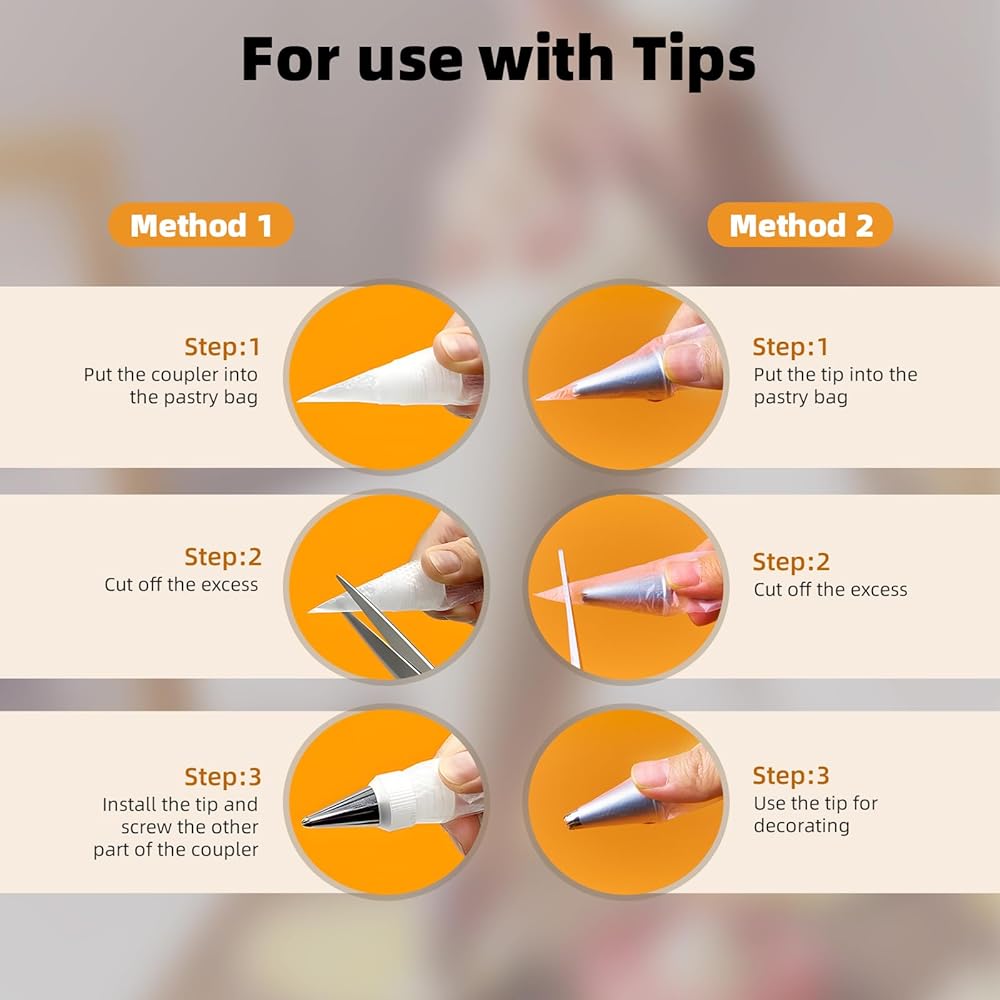 For use with Tips

Method 1

Step:1
Put the coupler into the pastry bag

Step:2
Cut off the excess

Step:3
Install the tip and screw the other part of the coupler

Method 2

Step:1
Put the tip into the pastry bag

Step:2
Cut off the excess

Step:3
Use the tip for decorating