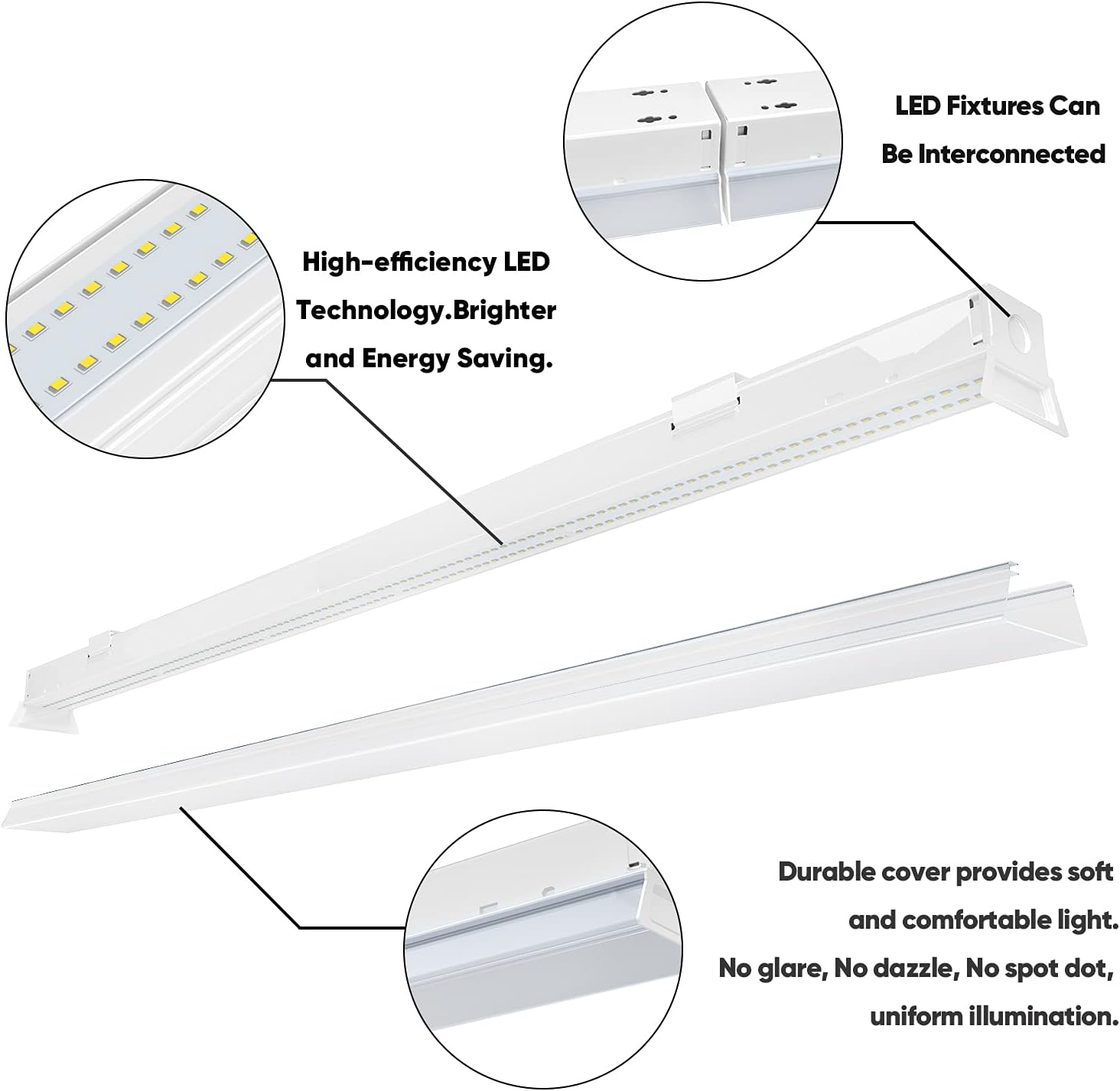 LED Fixtures Can Be Interconnected

High-efficiency LED Technology.Brighter and Energy Saving.

Durable cover provides soft and comfortable light. No glare, No dazzle, No spot dot, uniform illumination.