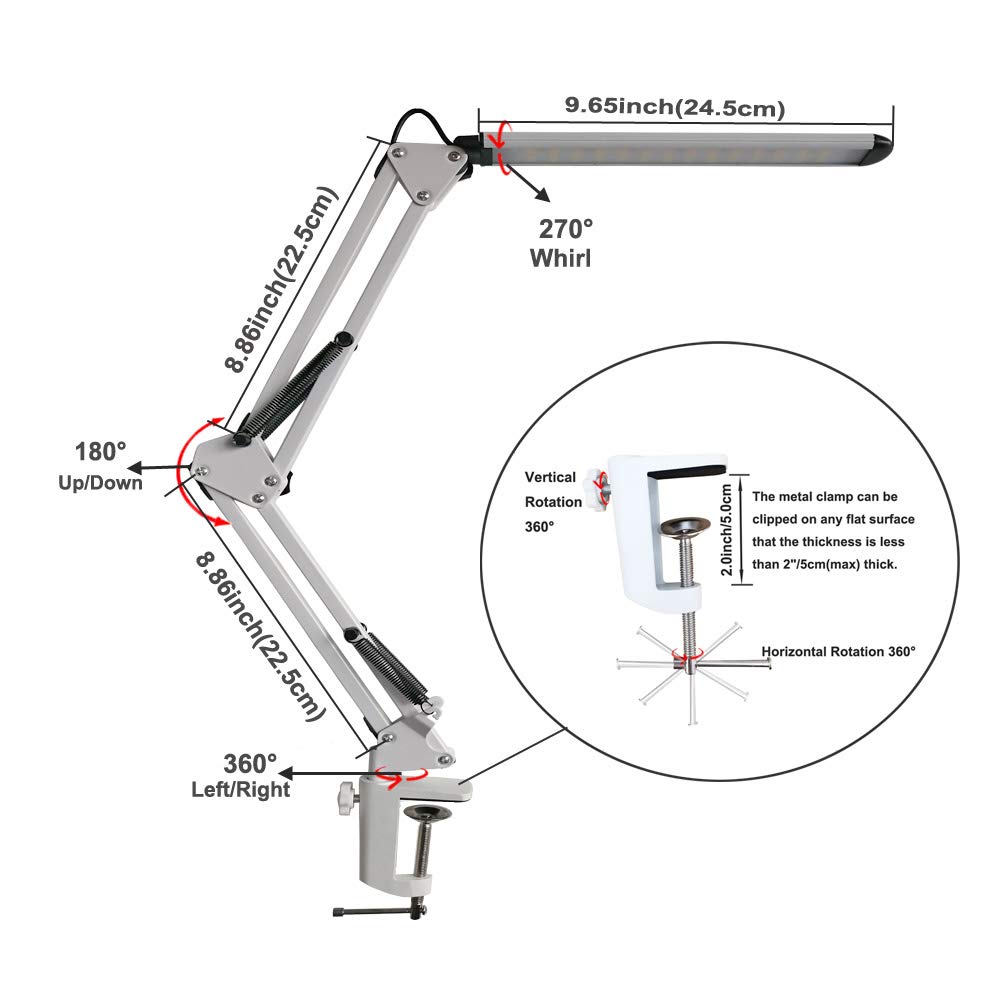 9.65inch(24.5cm)

270°
Whirl

8.86inch(22.5cm)

180°
Up/Down

8.86inch(22.5cm)

360°
Left/Right

Vertical Rotation 360°

2.0inch/5.0cm

The metal clamp can be clipped on any flat surface that the thickness is less than 2"/5cm(max) thick.

Horizontal Rotation 360°