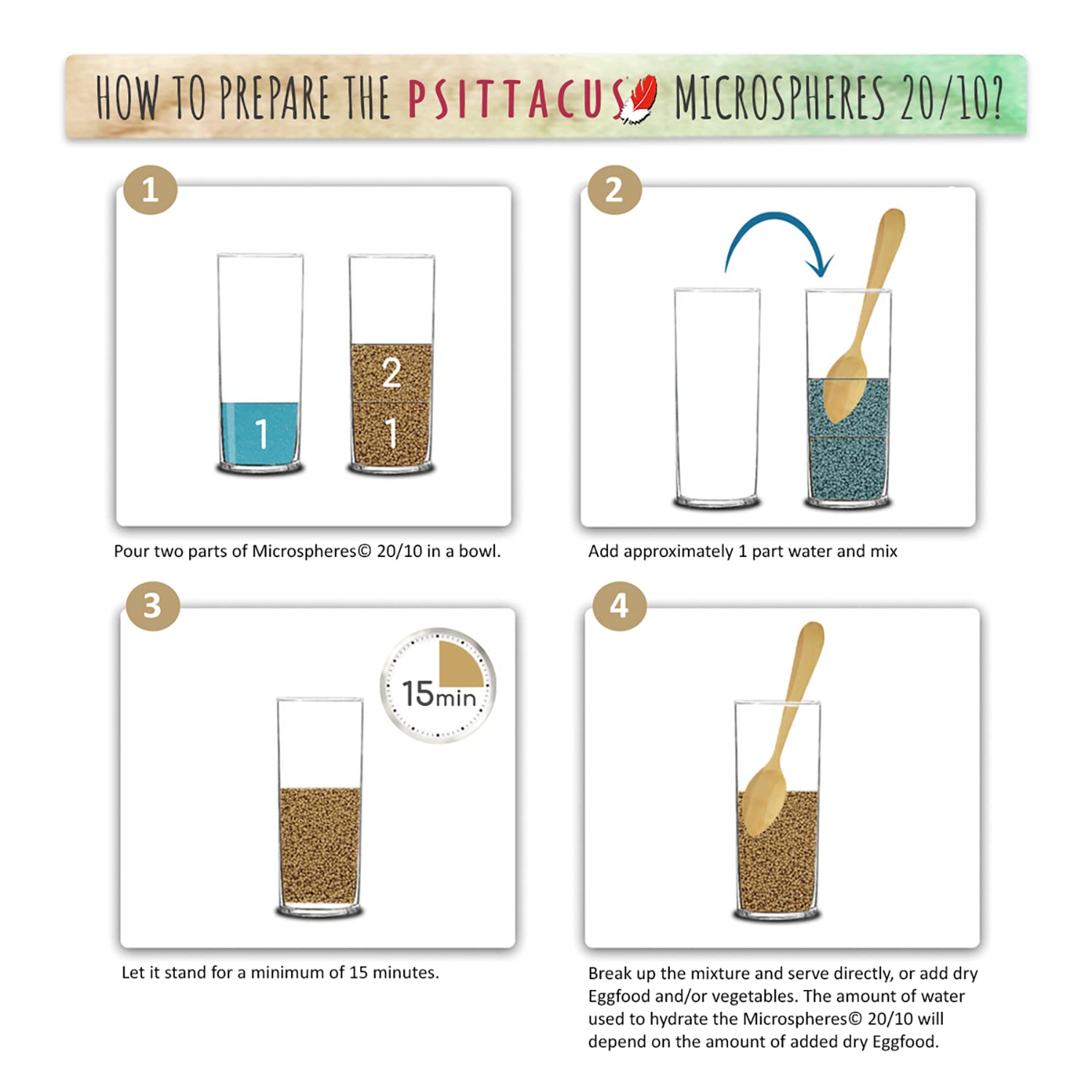 HOW TO PREPARE THE PSITTACUS MICROSPHERES 20/10?

1

1

2

1

Pour two parts of Microspheres© 20/10 in a bowl.

2

Add approximately 1 part water and mix

3

15min

Let it stand for a minimum of 15 minutes.

4

Break up the mixture and serve directly, or add dry Eggfood and/or vegetables. The amount of water used to hydrate the Microspheres© 20/10 will depend on the amount of added dry Eggfood.