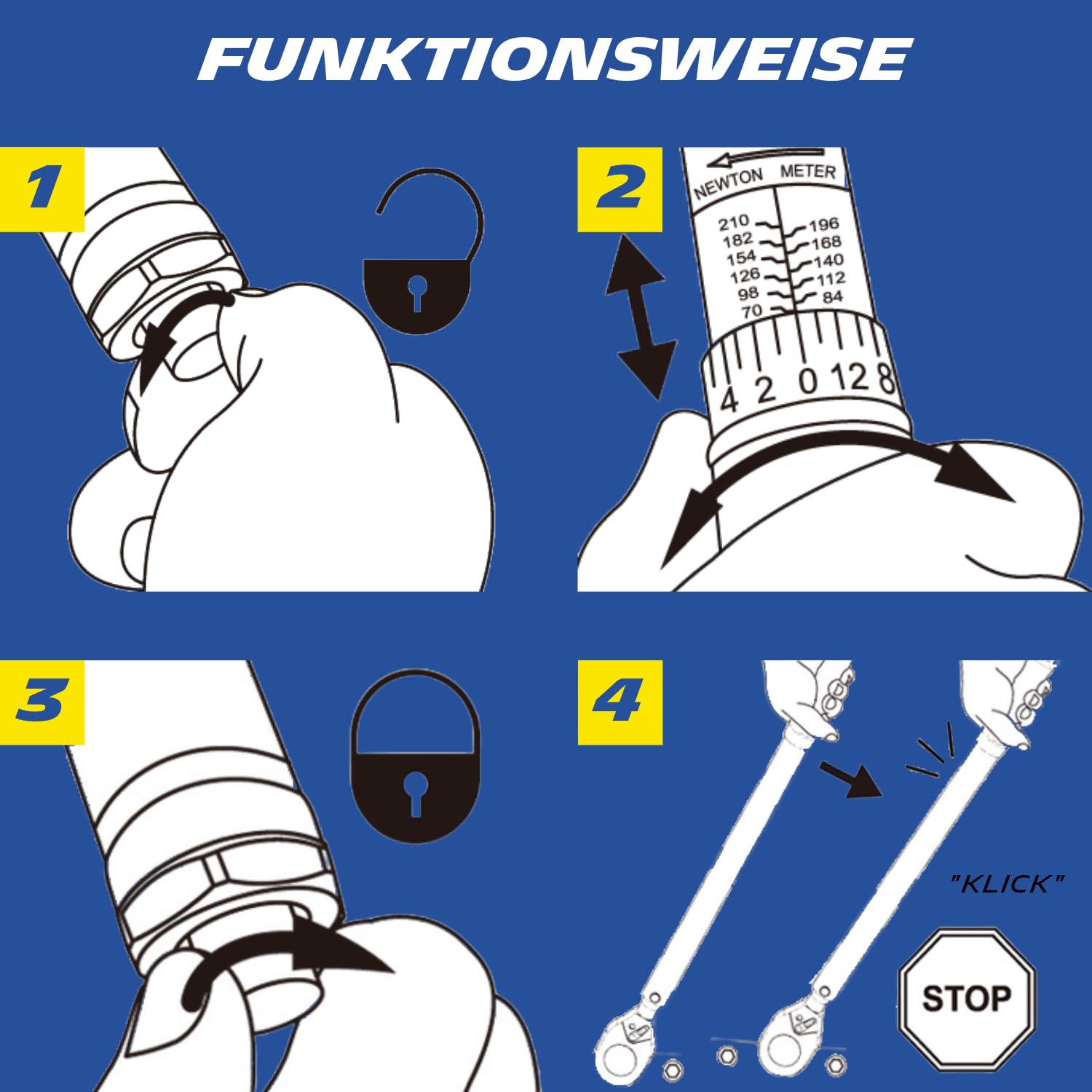 FUNKTIONSWEISE

1

2

NEWTON METER

210
182
154
126
98
70

196
168
140
112
84

4 2 0 12 8

3

4

"KLICK"

STOP