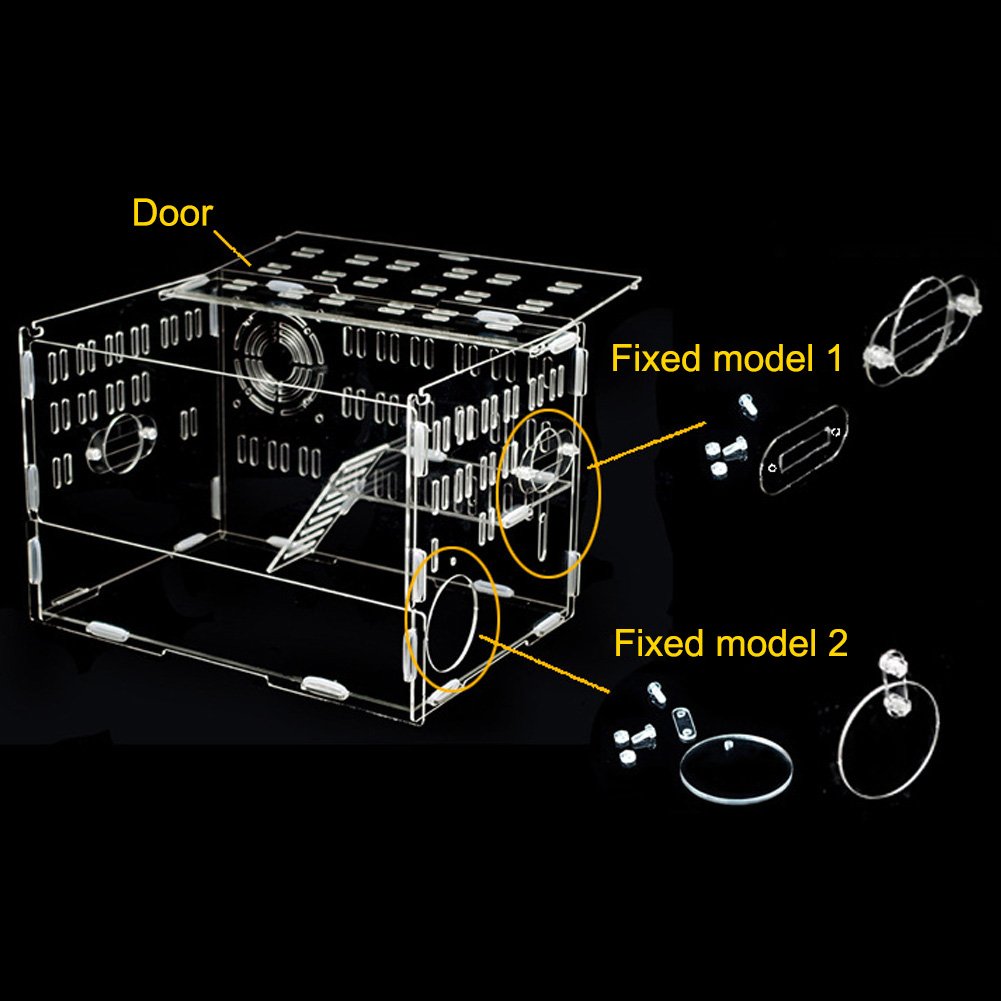 Door

Fixed model 1

Fixed model 2