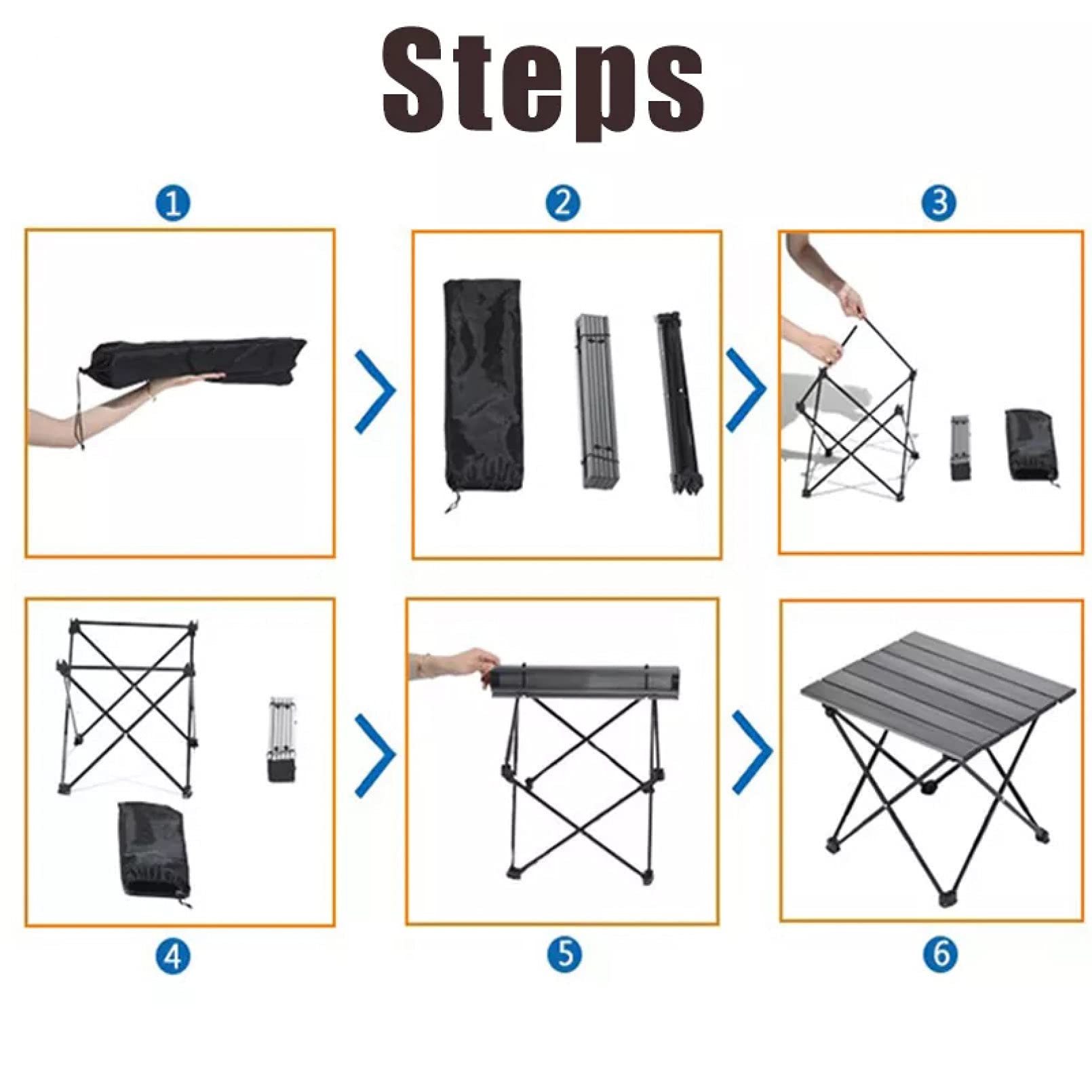 Steps

1

2

3

4

5

6