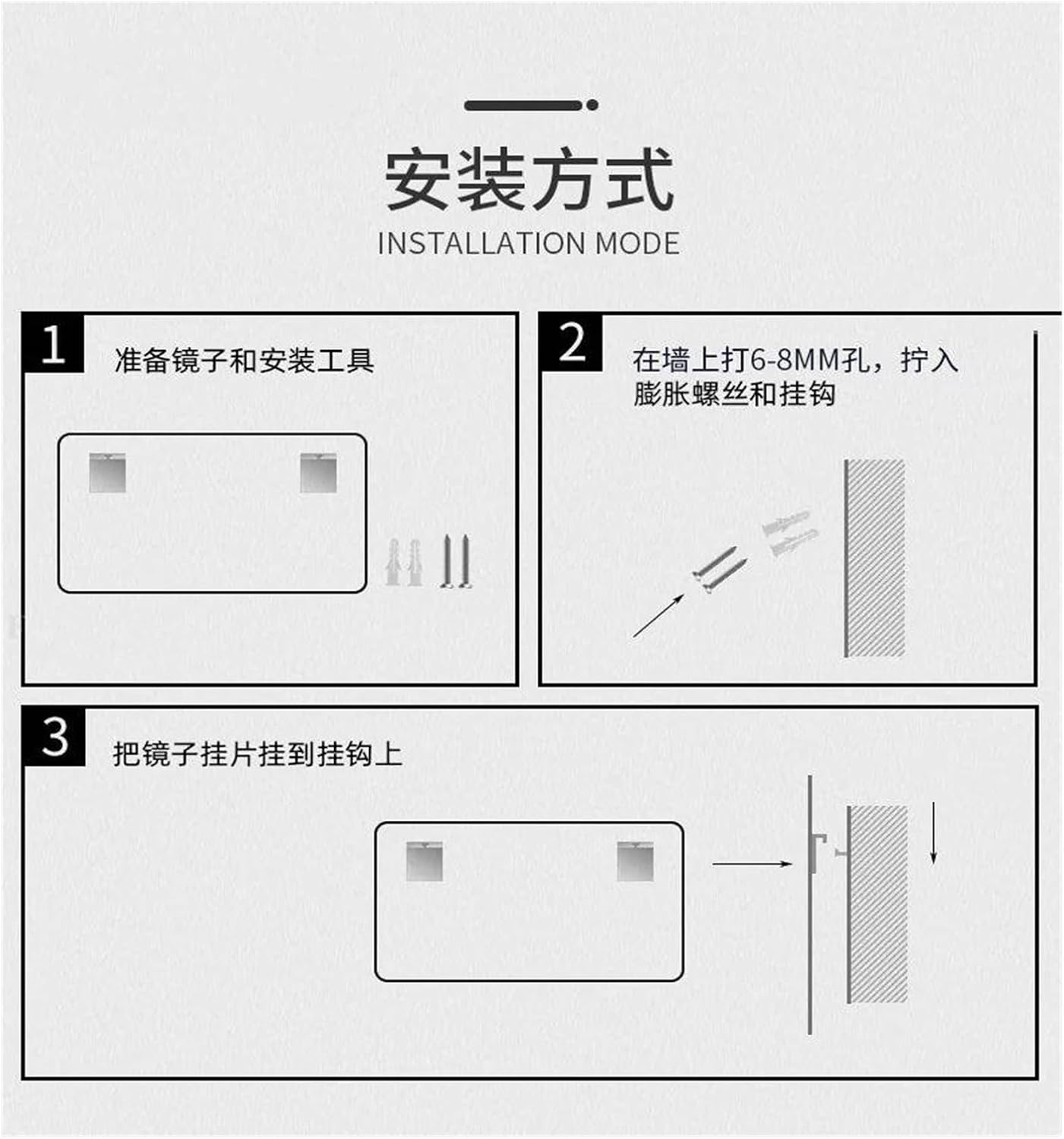 安装方式
INSTALLATION MODE

1
准备镜子和安装工具

2
在墙上打6-8MM孔，拧入膨胀螺丝和挂钩

3
把镜子挂片挂到挂钩上