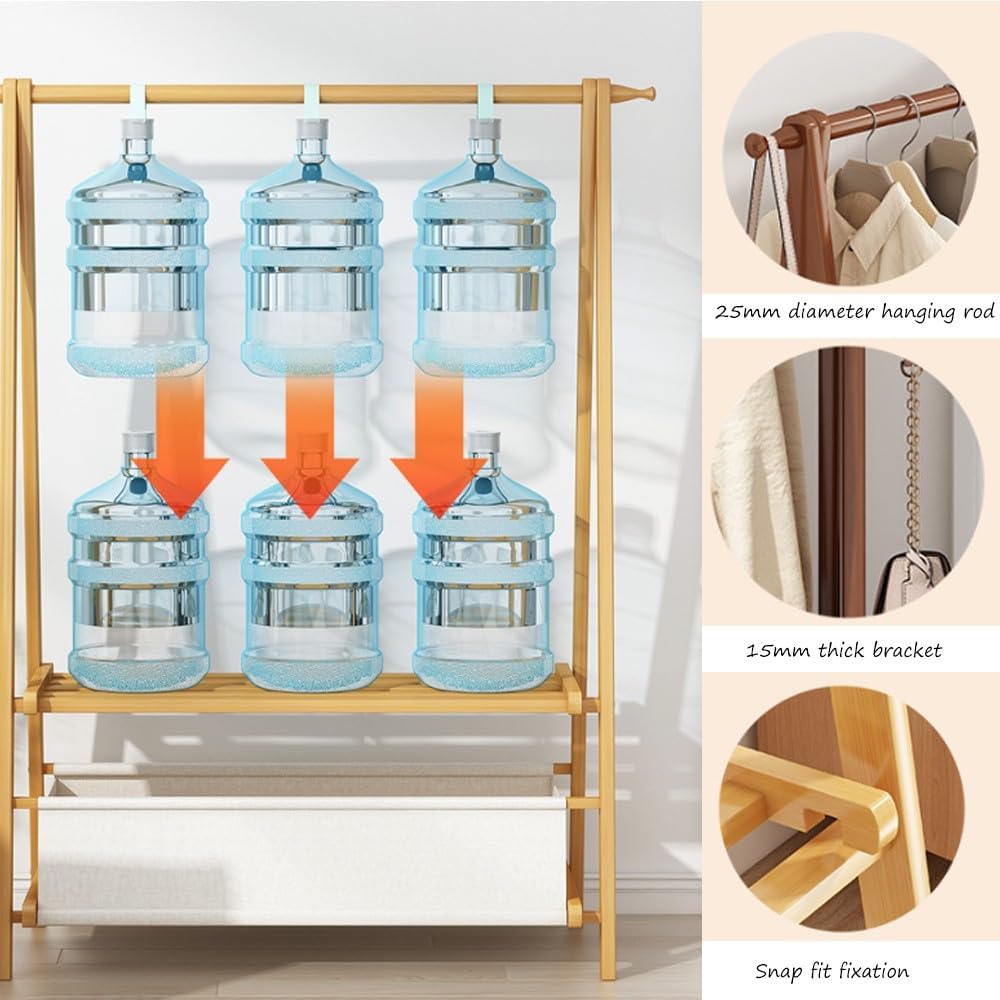 25mm diameter hanging rod

15mm thick bracket

Snap fit fixation