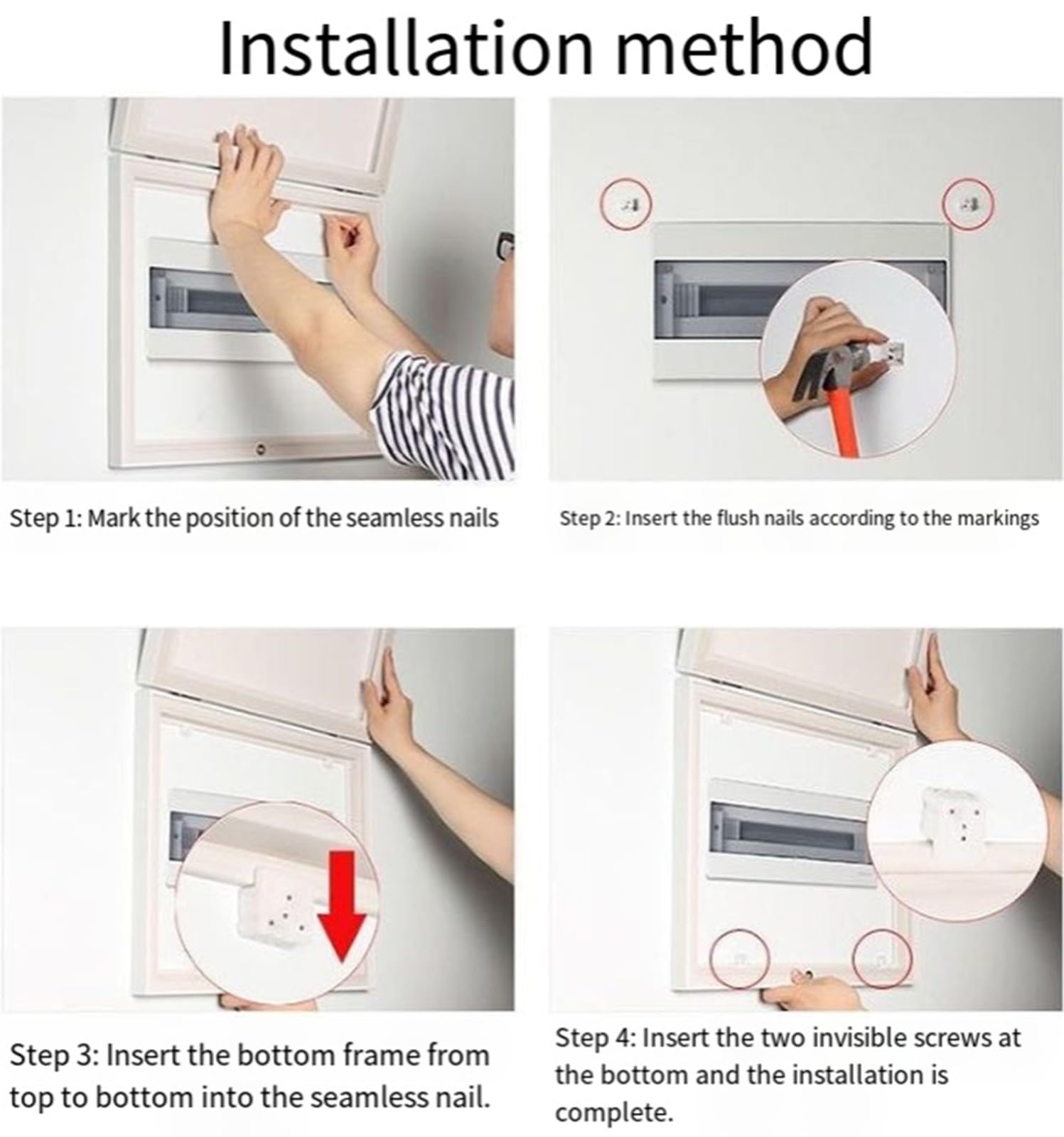 Installation method

Step 1: Mark the position of the seamless nails

Step 2: Insert the flush nails according to the markings

Step 3: Insert the bottom frame from top to bottom into the seamless nail.

Step 4: Insert the two invisible screws at the bottom and the installation is complete.