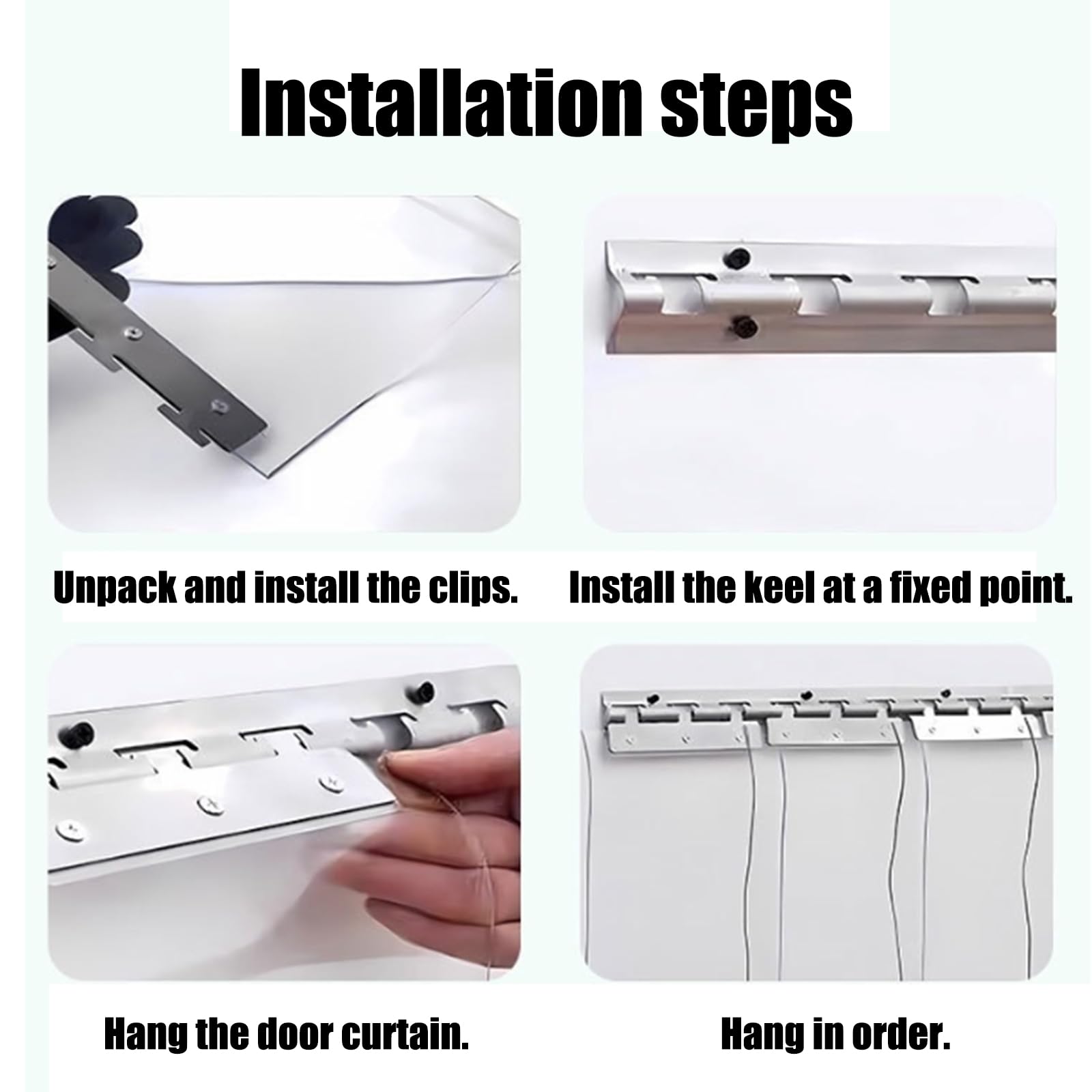 Installation steps

Unpack and install the clips.

Install the keel at a fixed point.

Hang the door curtain.

Hang in order.