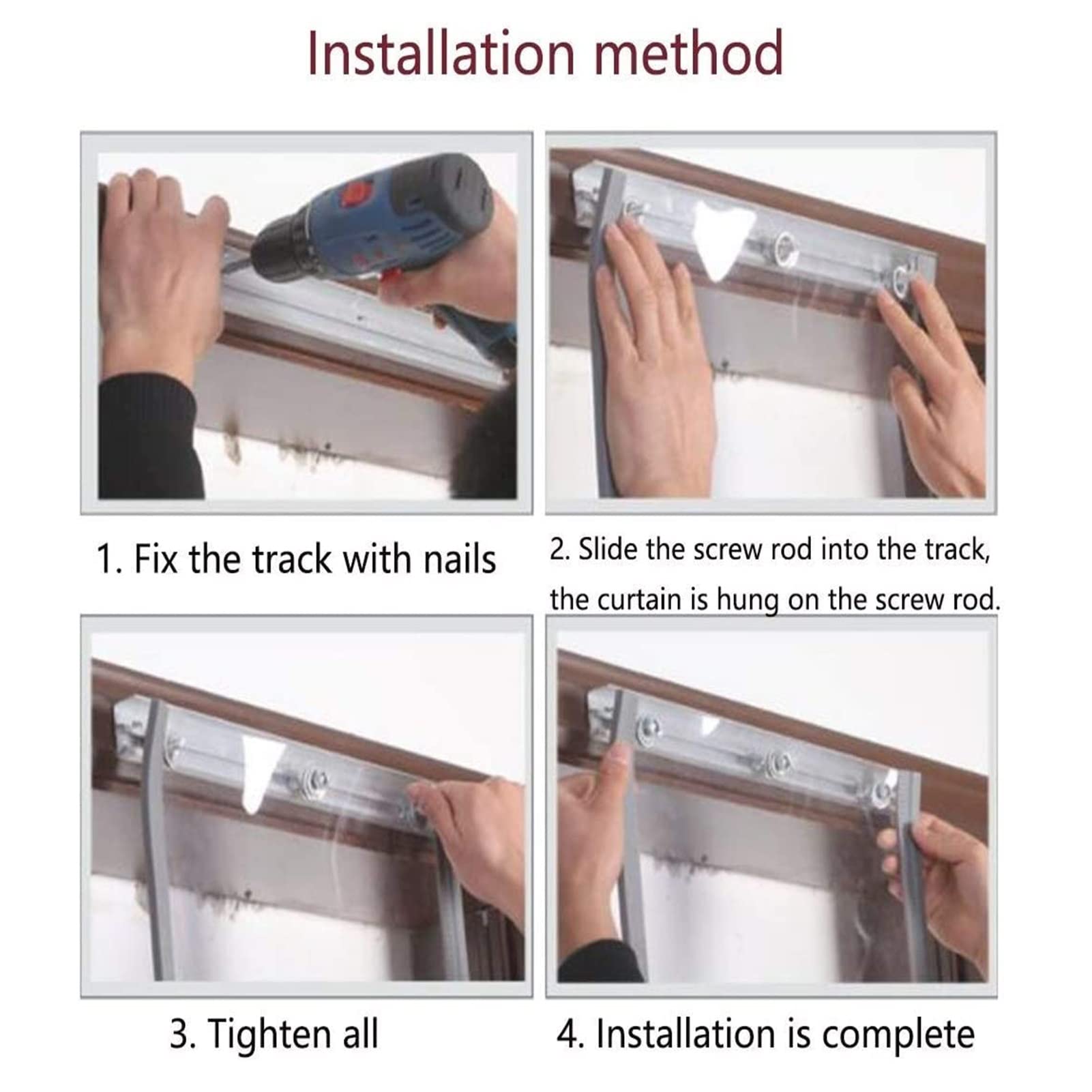 Installation method

1. Fix the track with nails

2. Slide the screw rod into the track, the curtain is hung on the screw rod.

3. Tighten all

4. Installation is complete