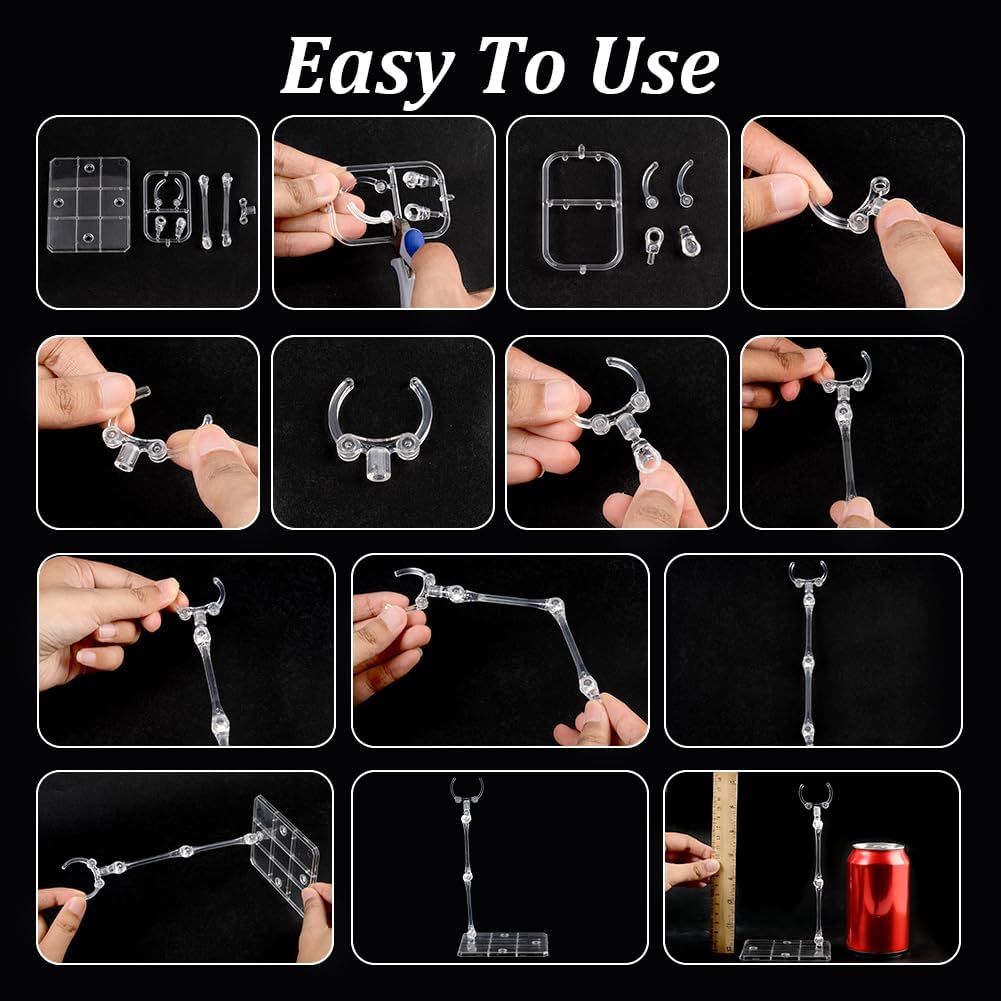 Easy To Use