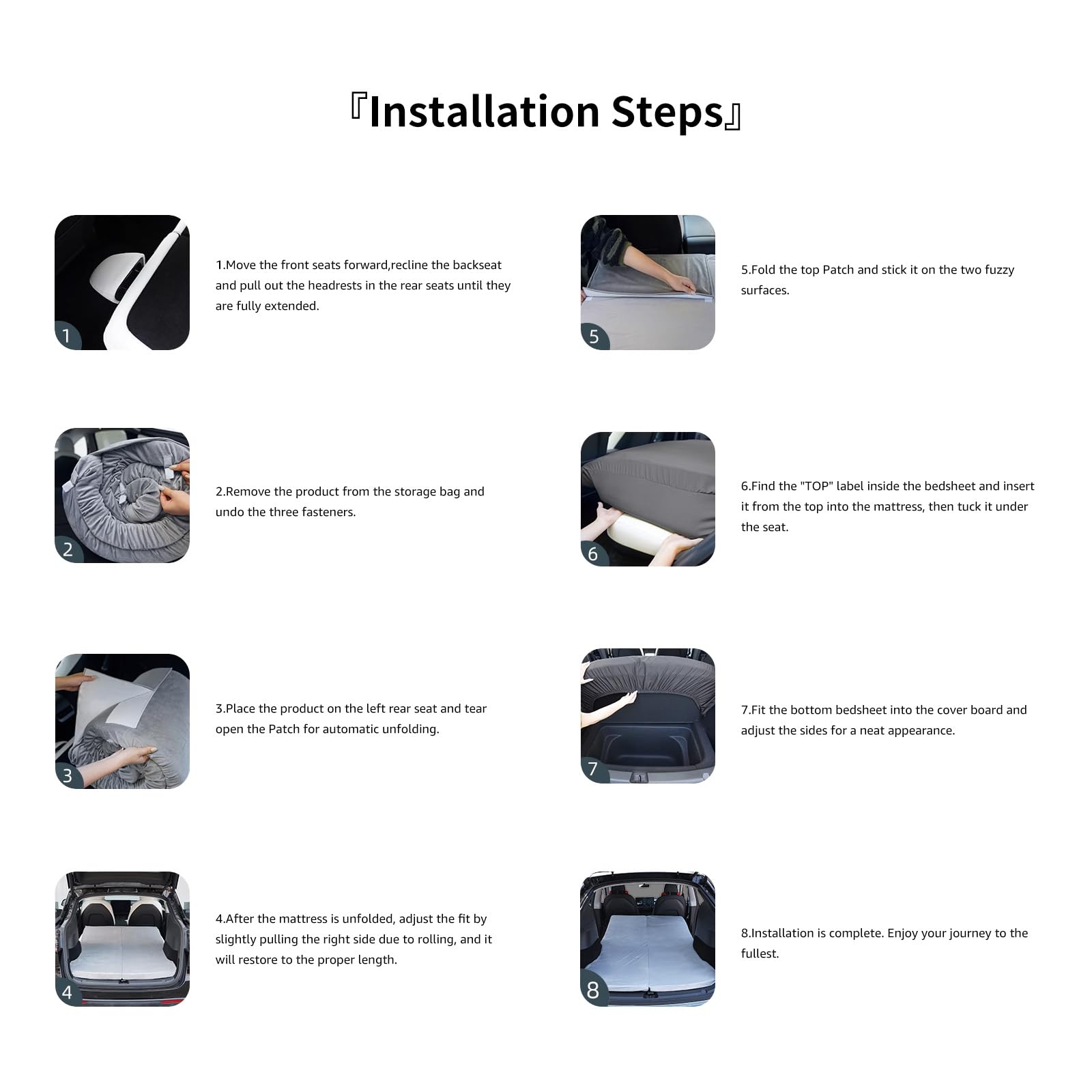 『Installation Steps』

1

1.Move the front seats forward,recline the backseat and pull out the headrests in the rear seats until they are fully extended.

2

2.Remove the product from the storage bag and undo the three fasteners.

3

3.Place the product on the left rear seat and tear open the Patch for automatic unfolding.

4

4.After the mattress is unfolded, adjust the fit by slightly pulling the right side due to rolling, and it will restore to the proper length.

5

5.Fold the top Patch and stick it on the two fuzzy surfaces.

6

6.Find the "TOP" label inside the bedsheet and insert it from the top into the mattress, then tuck it under the seat.

7

7.Fit the bottom bedsheet into the cover board and adjust the sides for a neat appearance.

8

8.Installation is complete. Enjoy your journey to the fullest.