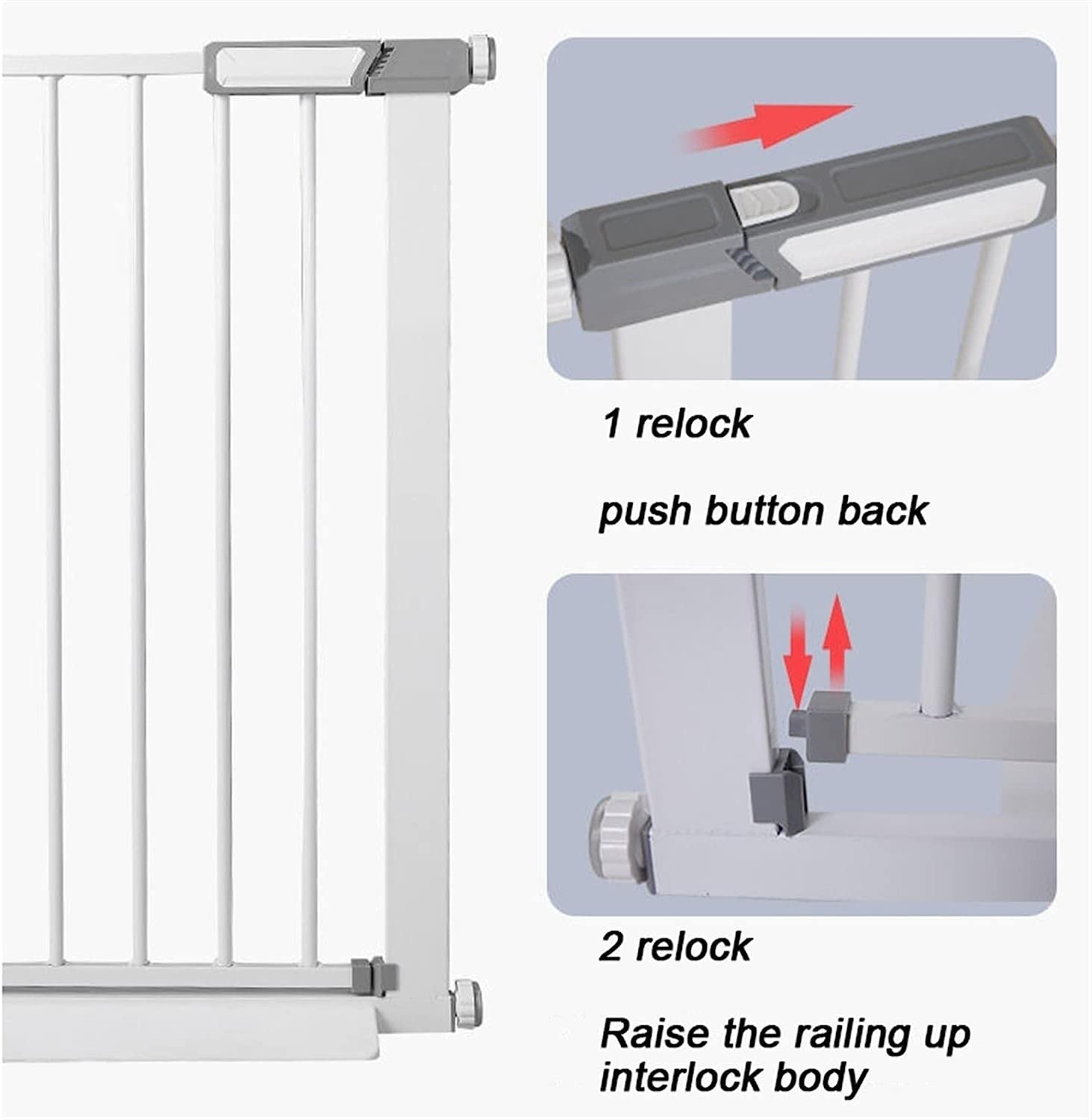 1 relock

push button back

2 relock

Raise the railing up interlock body