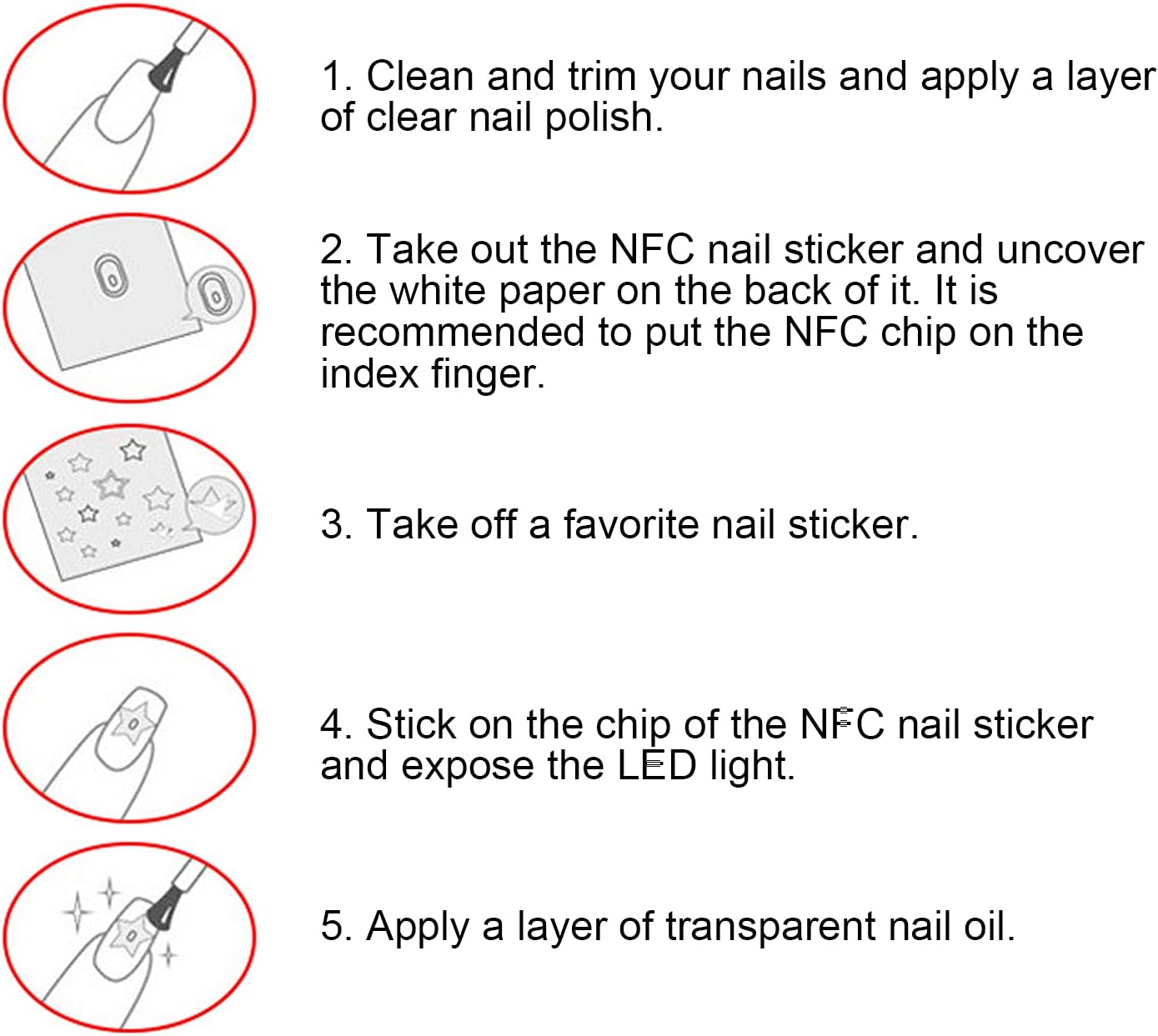 1. Clean and trim your nails and apply a layer of clear nail polish.

2. Take out the NFC nail sticker and uncover the white paper on the back of it. It is recommended to put the NFC chip on the index finger.

3. Take off a favorite nail sticker.

4. Stick on the chip of the NFC nail sticker and expose the LED light.

5. Apply a layer of transparent nail oil.