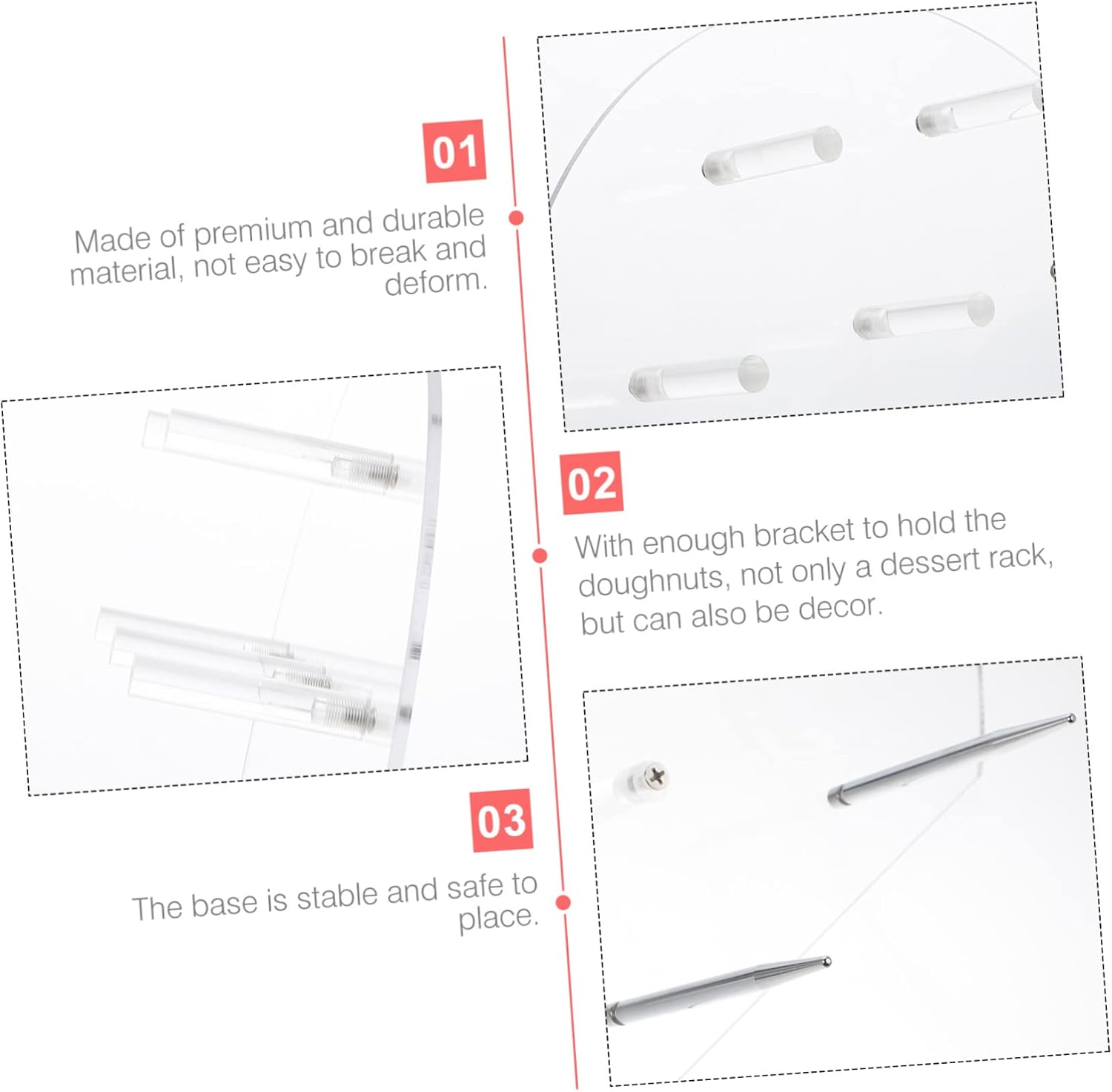 01

Made of premium and durable material, not easy to break and deform.

02

With enough bracket to hold the doughnuts, not only a dessert rack, but can also be decor.

03

The base is stable and safe to place.