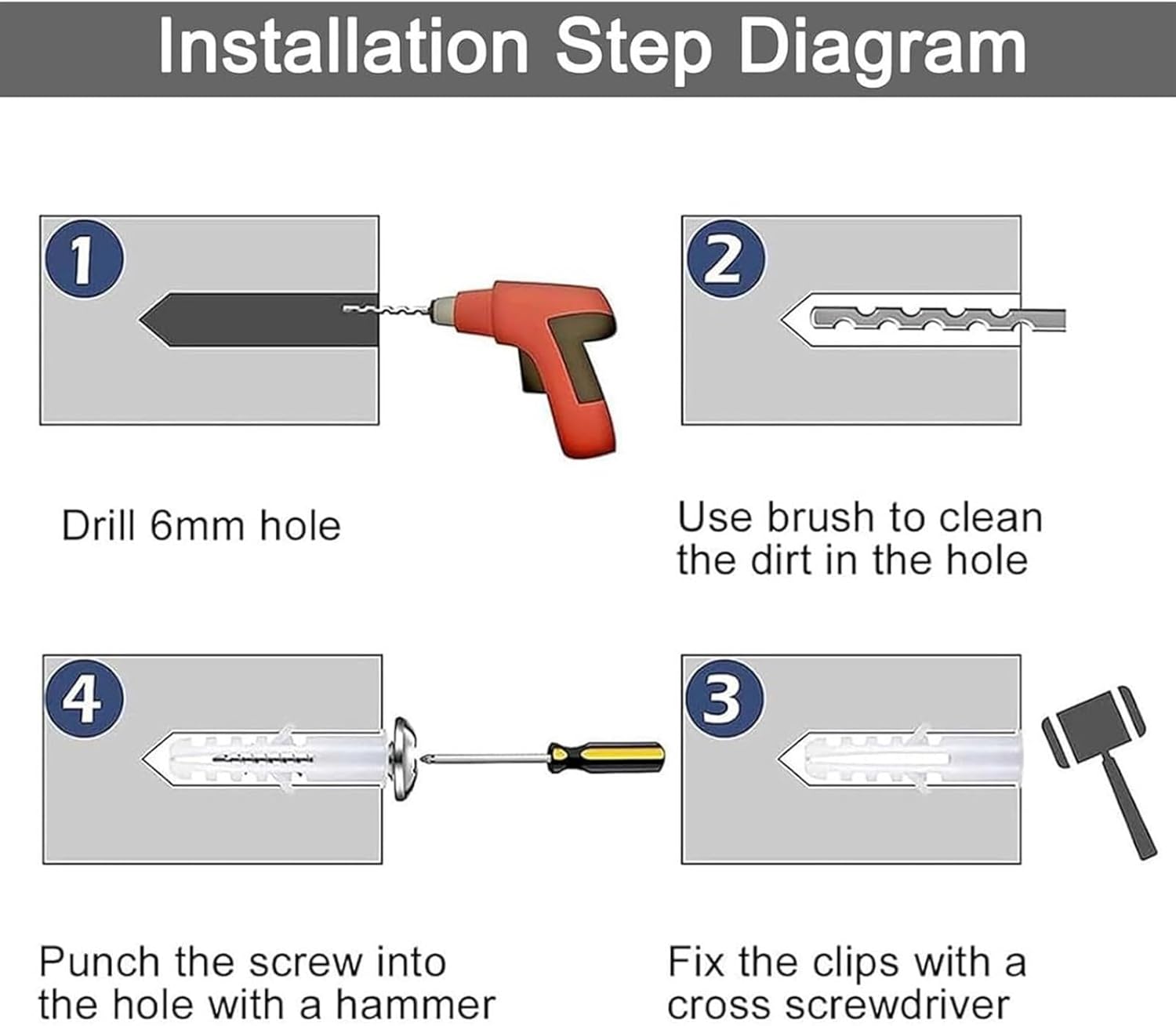 Installation Step Diagram

1

Drill 6mm hole

2

Use brush to clean the dirt in the hole

4

Punch the screw into the hole with a hammer

3

Fix the clips with a cross screwdriver