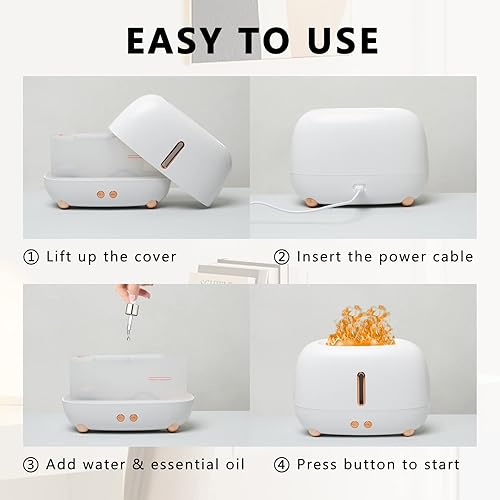 EASY TO USE

① Lift up the cover

② Insert the power cable

③ Add water & essential oil

④ Press button to start