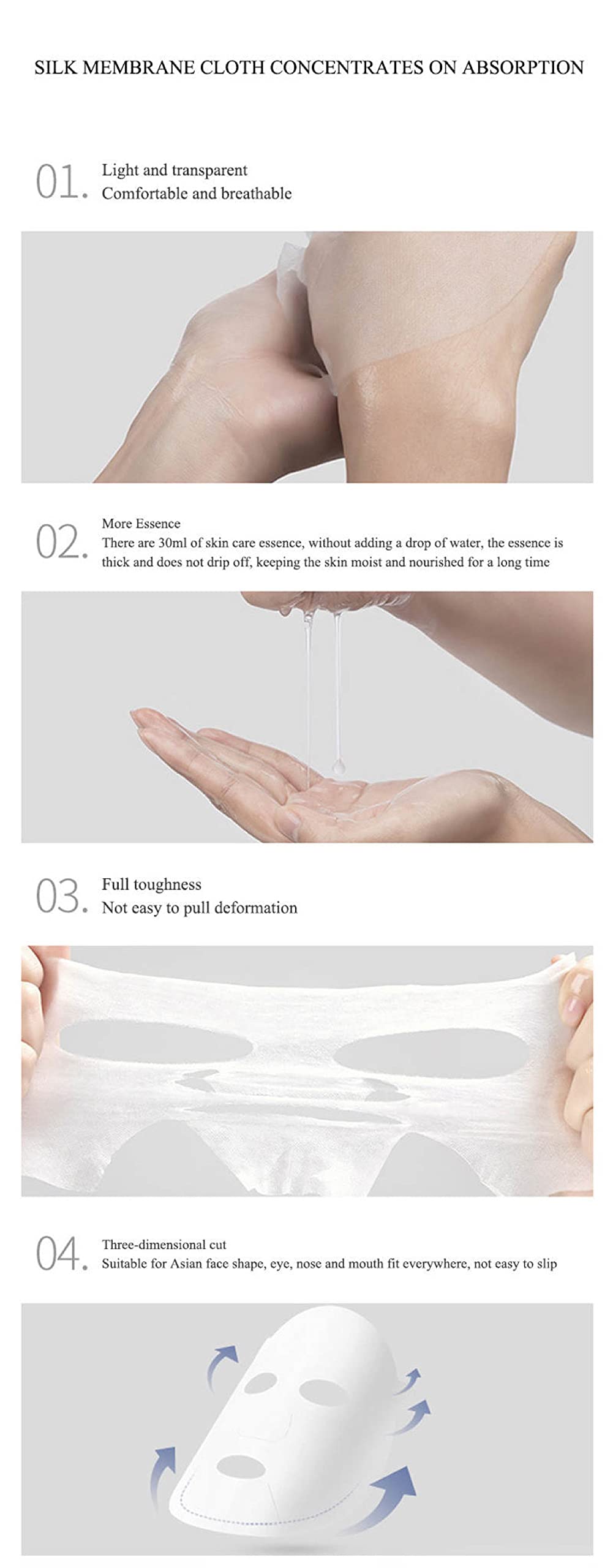 SILK MEMBRANE CLOTH CONCENTRATES ON ABSORPTION

01. Light and transparent
Comfortable and breathable

02. More Essence
There are 30ml of skin care essence, without adding a drop of water, the essence is thick and does not drip off, keeping the skin moist and nourished for a long time

03. Full toughness
Not easy to pull deformation

04. Three-dimensional cut
Suitable for Asian face shape, eye, nose and mouth fit everywhere, not easy to slip