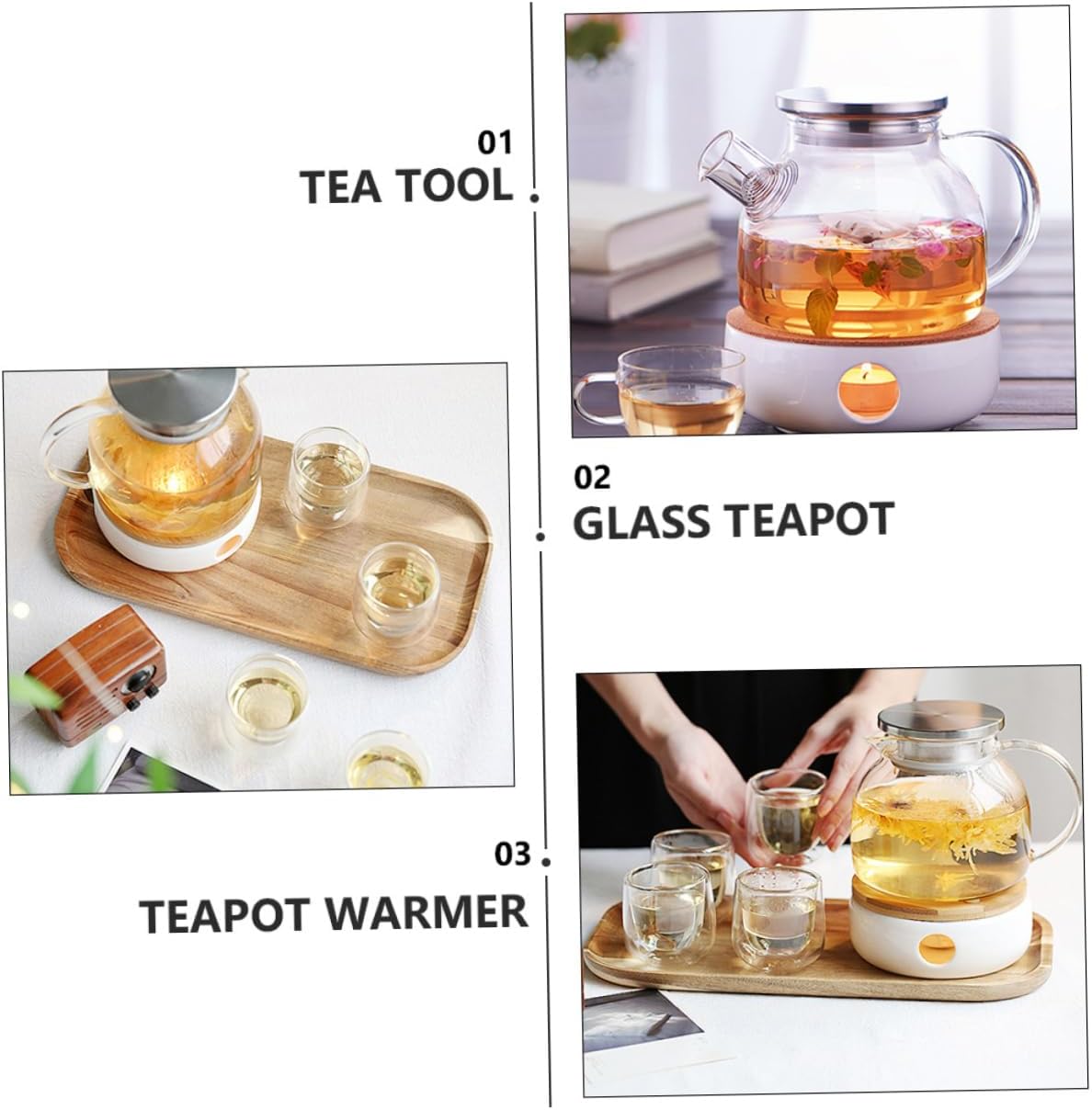 01
TEA TOOL

02
GLASS TEAPOT

03
TEAPOT WARMER