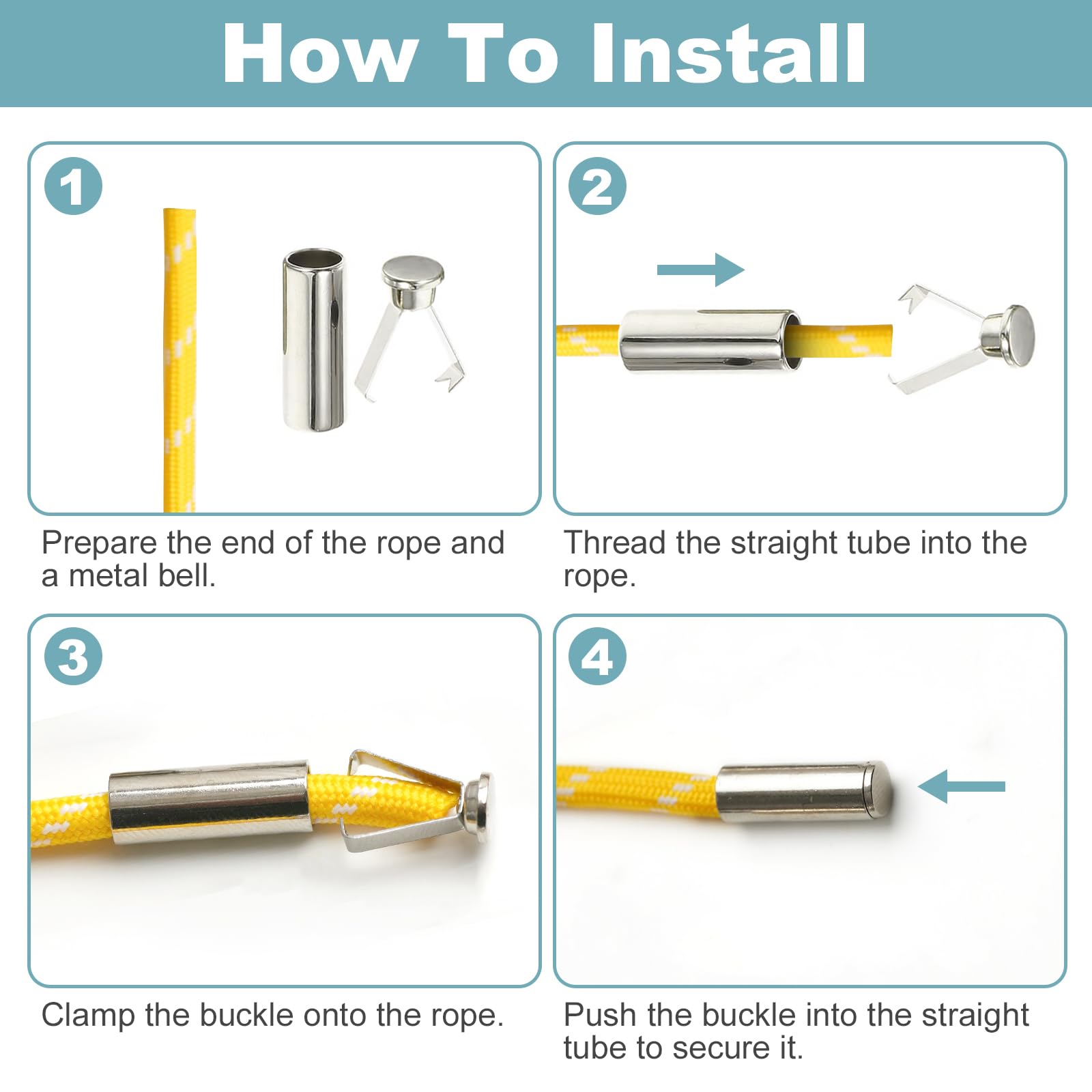 How To Install

1

Prepare the end of the rope and a metal bell.

2

Thread the straight tube into the rope.

3

Clamp the buckle onto the rope.

4

Push the buckle into the straight tube to secure it.