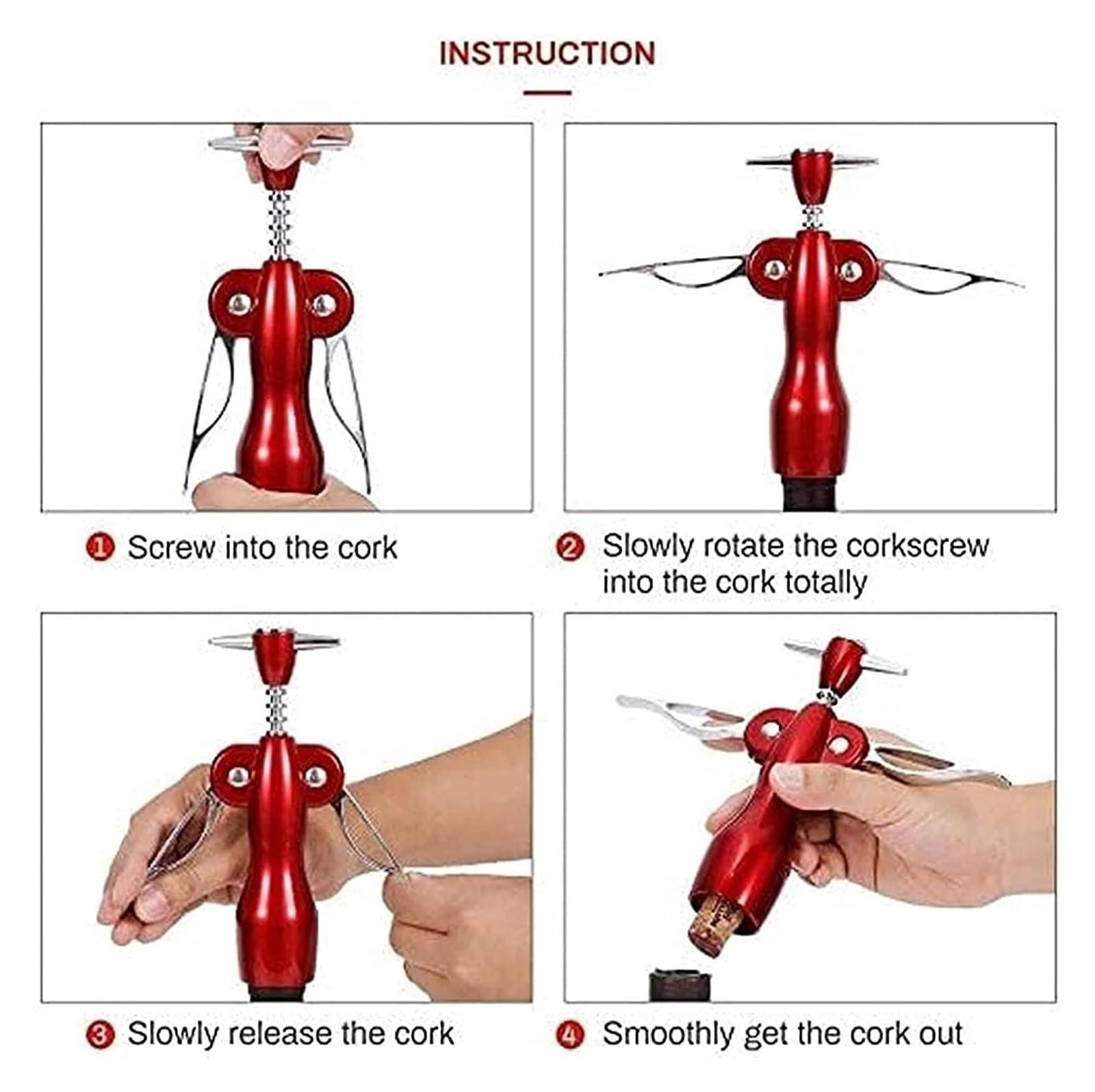 INSTRUCTION

1 Screw into the cork

2 Slowly rotate the corkscrew into the cork totally

3 Slowly release the cork

4 Smoothly get the cork out