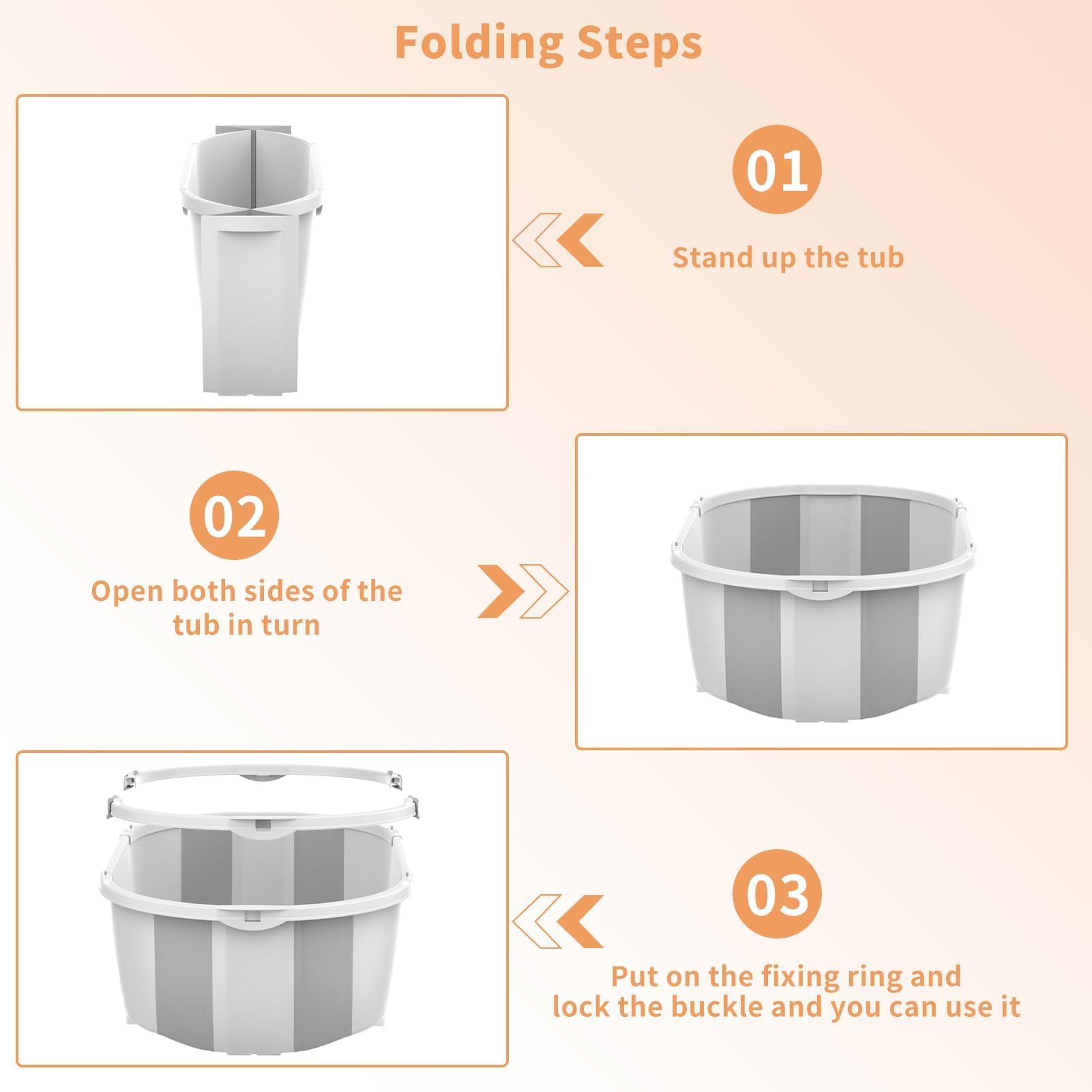 Folding Steps

01

Stand up the tub

02

Open both sides of the tub in turn

03

Put on the fixing ring and lock the buckle and you can use it