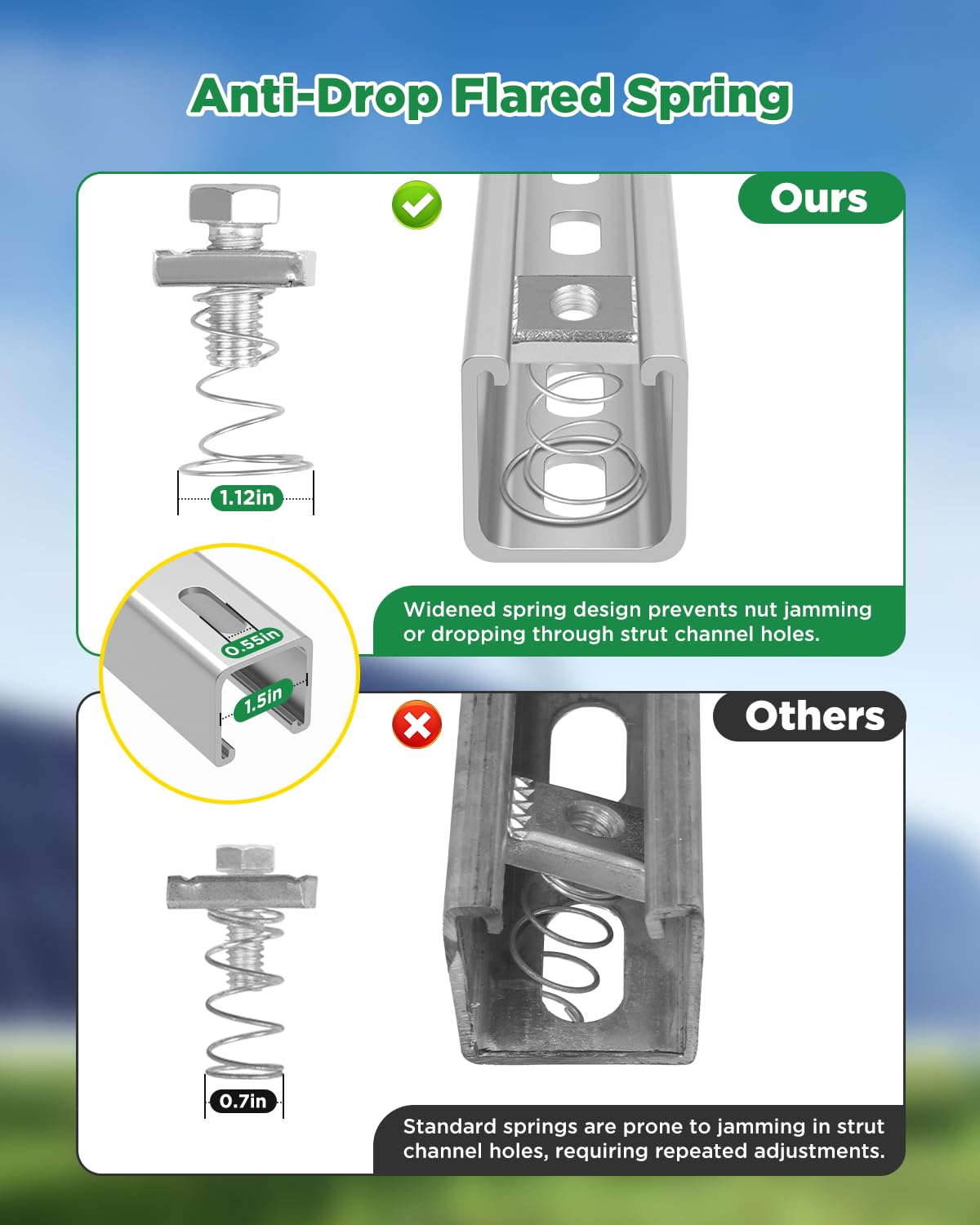 Anti-Drop Flared Spring

Ours

1.12in

Widened spring design prevents nut jamming or dropping through strut channel holes.

0.55in

1.5in

Others

0.7in

Standard springs are prone to jamming in strut channel holes, requiring repeated adjustments.