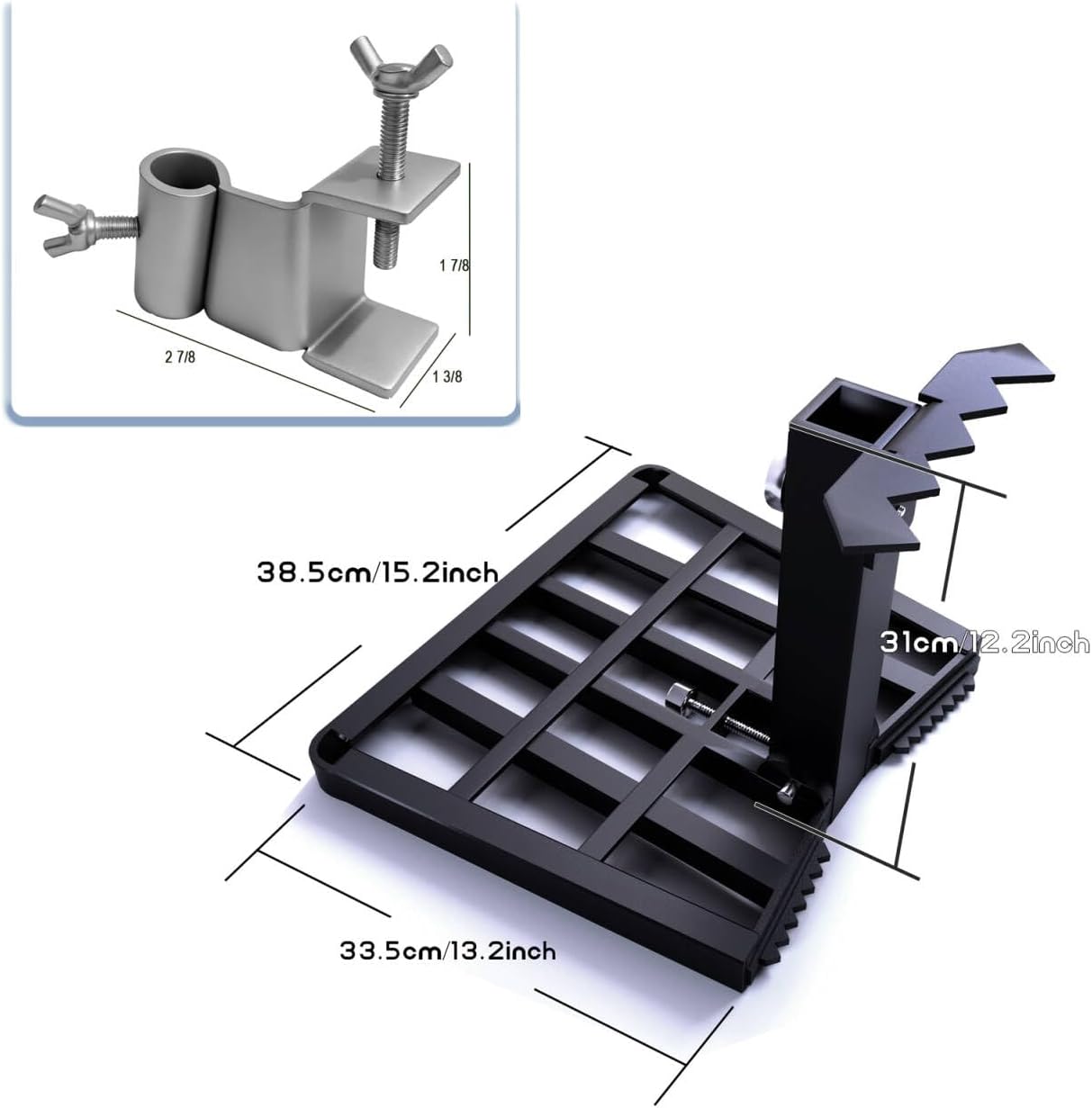 1 7/8

2 7/8

1 3/8

38.5cm/15.2inch

31cm/12.2inch

33.5cm/13.2inch