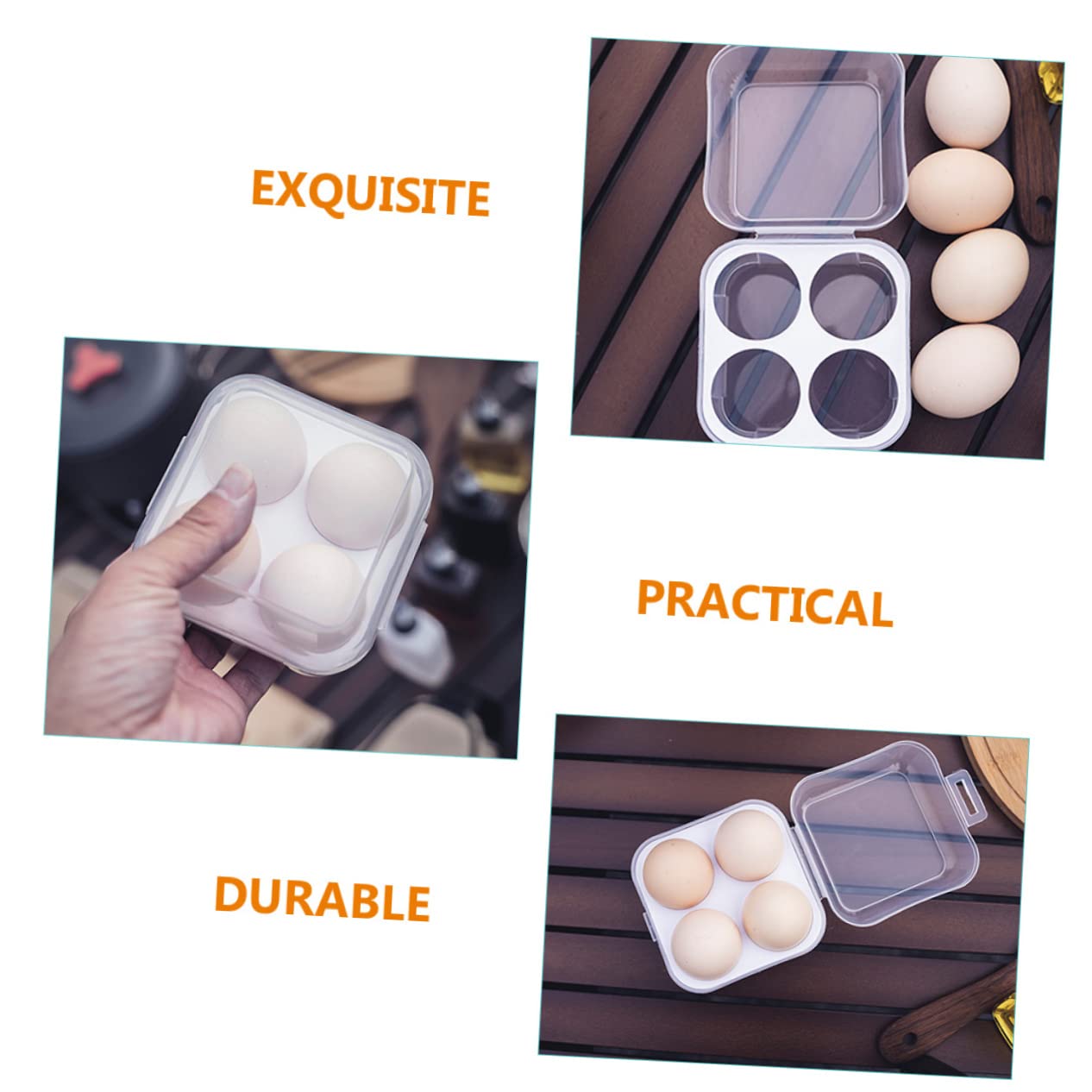 EXQUISITE

PRACTICAL

DURABLE