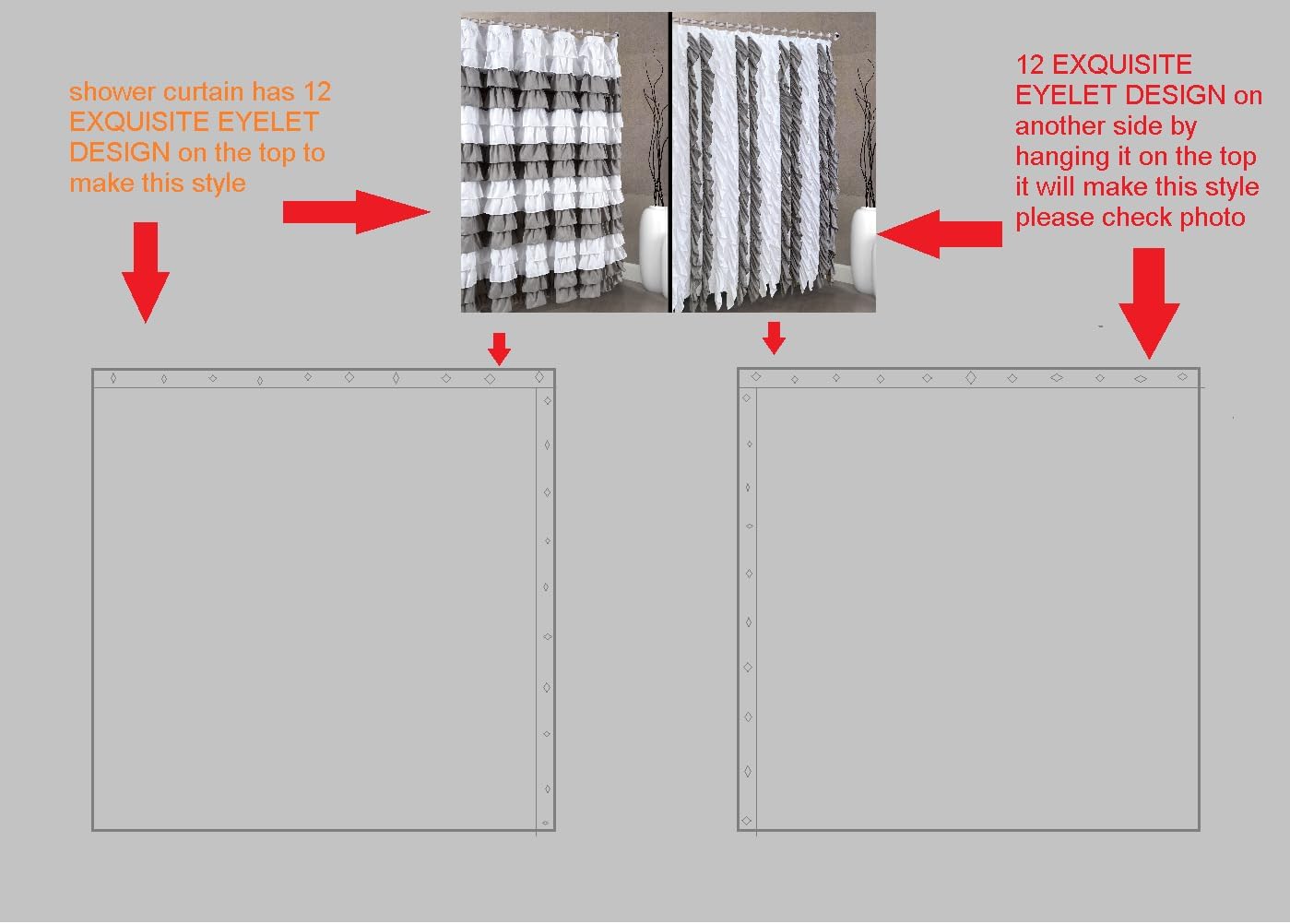 shower curtain has 12 EXQUISITE EYELET DESIGN on the top to make this style

12 EXQUISITE EYELET DESIGN on another side by hanging it on the top it will make this style please check photo