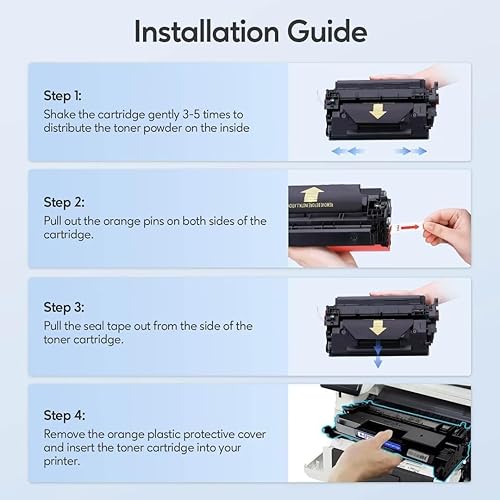 Installation Guide

Step 1:
Shake the cartridge gently 3-5 times to distribute the toner powder on the inside

Step 2:
Pull out the orange pins on both sides of the cartridge.

Step 3:
Pull the seal tape out from the side of the toner cartridge.

Step 4:
Remove the orange plastic protective cover and insert the toner cartridge into your printer.