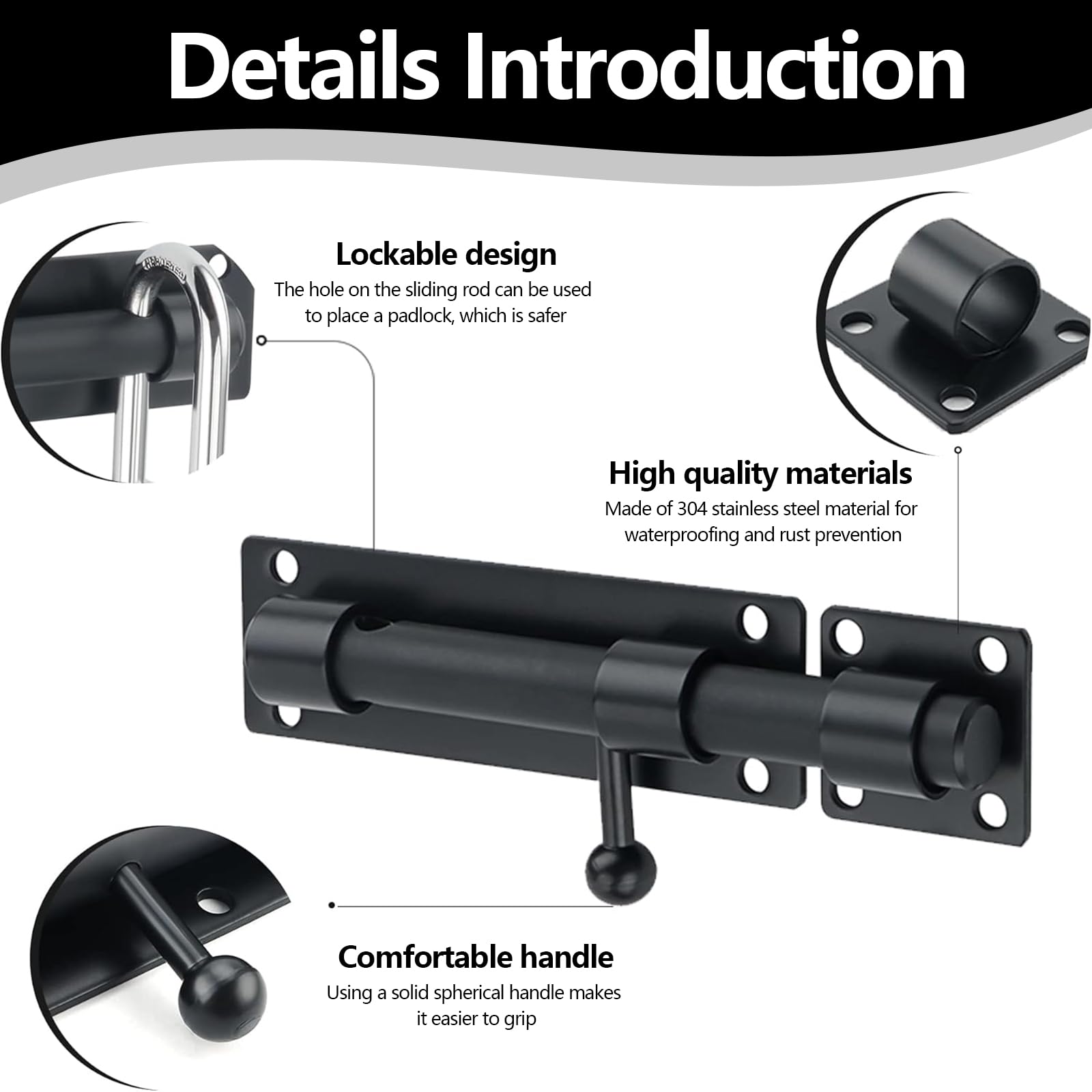 Details Introduction

Lockable design
The hole on the sliding rod can be used to place a padlock, which is safer

High quality materials
Made of 304 stainless steel material for waterproofing and rust prevention

Comfortable handle
Using a solid spherical handle makes it easier to grip